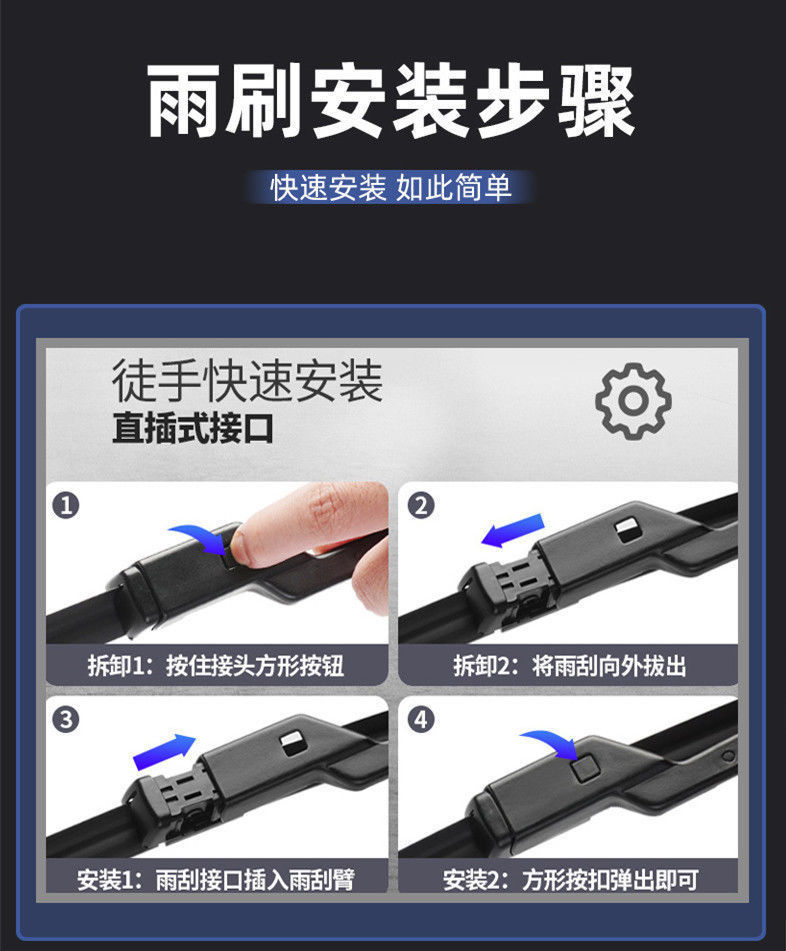 雨刷安装步骤

快速安装 如此简单

徒手快速安装
直插式接口

1
拆卸1：按住接头方形按钮

2
拆卸2：将雨刮向外拔出

3
安装1：雨刮接口插入雨刮臂

4
安装2：方形按扣弹出即可