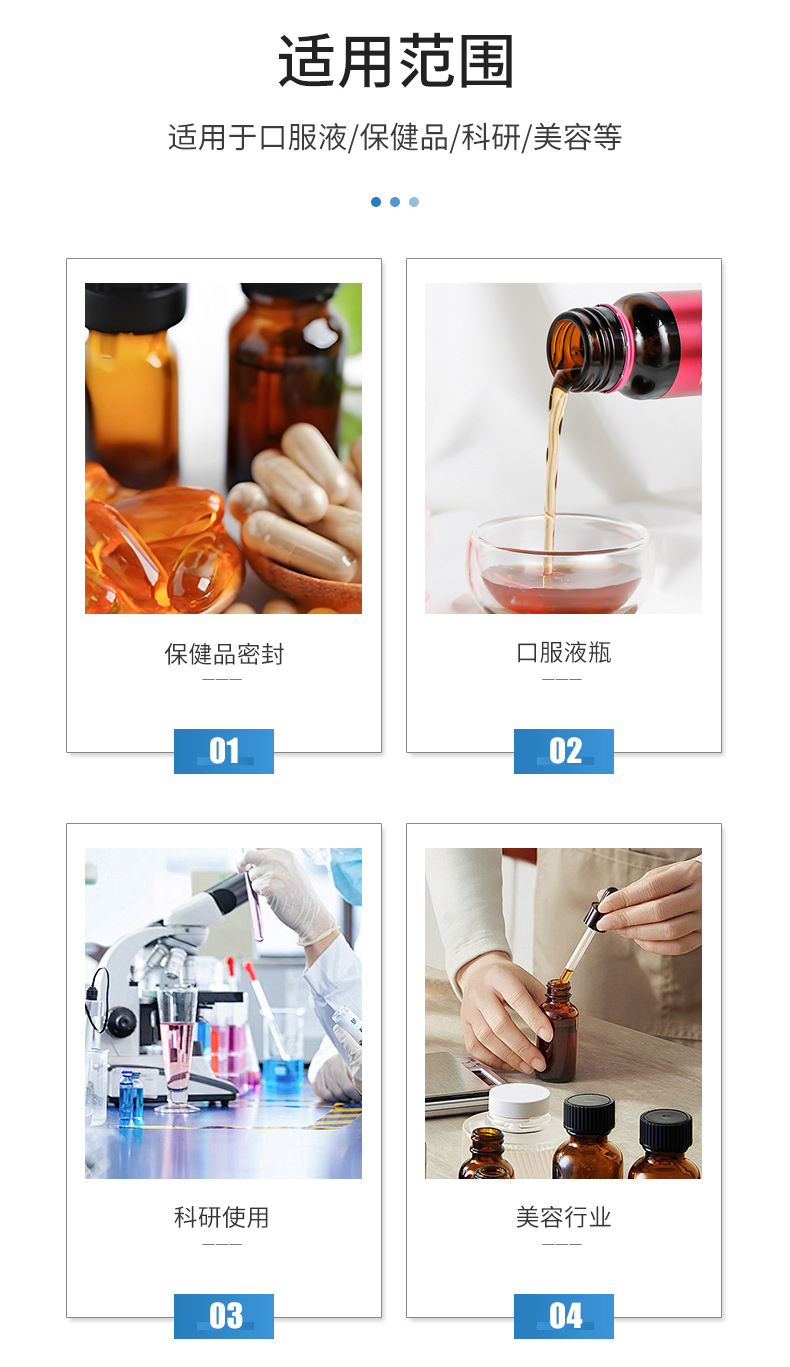 适用范围

适用于口服液/保健品/科研/美容等

保健品密封

01

口服液瓶

02

科研使用

03

美容行业

04