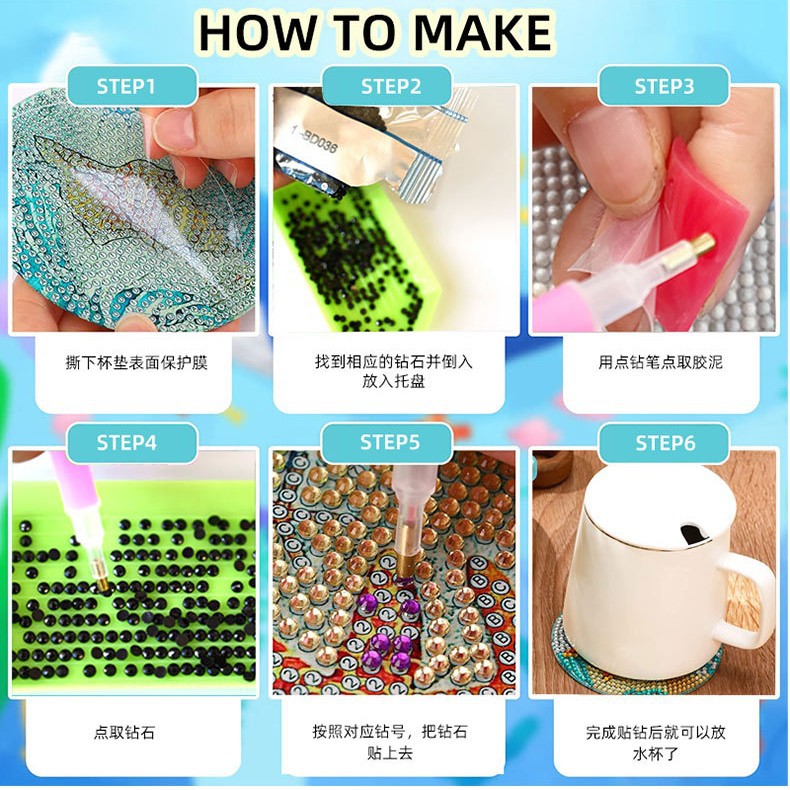 HOW TO MAKE

STEP1

撕下杯垫表面保护膜

STEP2

1-BD036

找到相应的钻石并倒入放入托盘

STEP3

用点钻笔点取胶泥

STEP4

点取钻石

STEP5

按照对应钻号，把钻石贴上去

STEP6

完成贴钻后就可以放水杯了