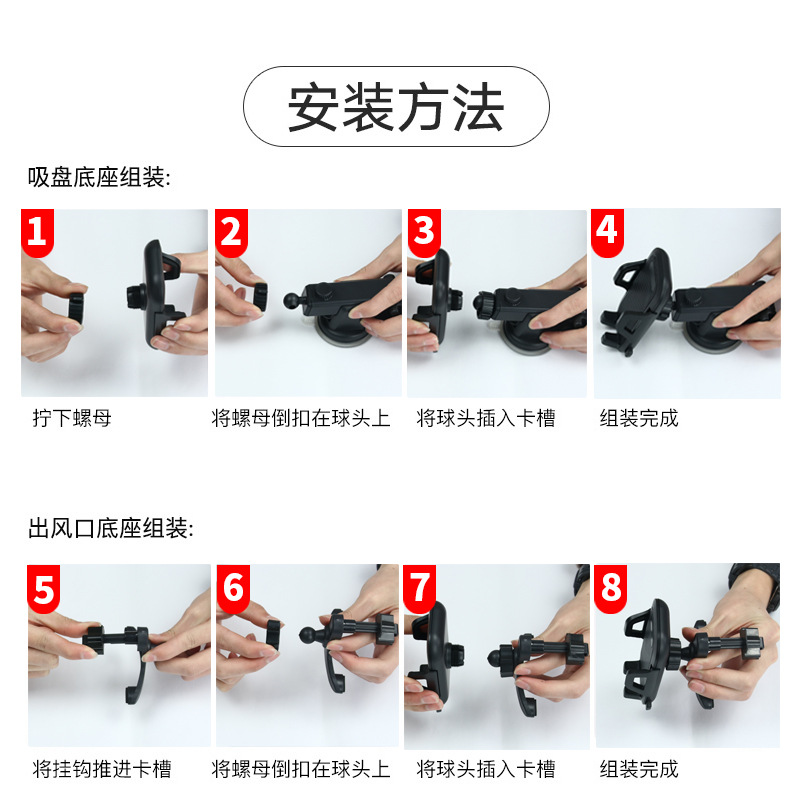 安装方法

吸盘底座组装:

1
拧下螺母

2
将螺母倒扣在球头上

3
将球头插入卡槽

4
组装完成

出风口底座组装:

5
将挂钩推进卡槽

6
将螺母倒扣在球头上

7
将球头插入卡槽

8
组装完成