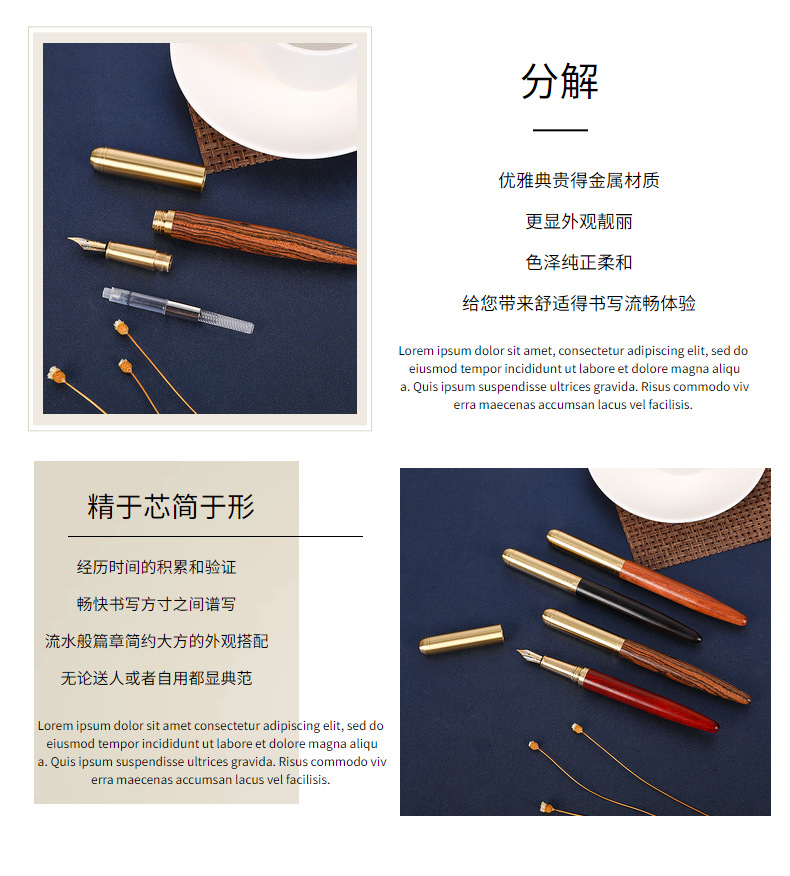 分解

优雅典贵得金属材质

更显外观靓丽

色泽纯正柔和

给您带来舒适得书写流畅体验

Lorem ipsum dolor sit amet, consectetur adipiscing elit, sed do eiusmod tempor incididunt ut labore et dolore magna aliqu a. Quis ipsum suspendisse ultrices gravida. Risus commodo viv erra maecenas accumsan lacus vel facilisis.

精于芯简于形

经历时间的积累和验证

畅快书写方寸之间谱写

流水般篇章简约大方的外观搭配

无论送人或者自用都显典范

Lorem ipsum dolor sit amet consectetur adipiscing elit, sed do eiusmod tempor incididunt ut labore et dolore magna aliqu a. Quis ipsum suspendisse ultrices gravida. Risus commodo viv erra maecenas accumsan lacus vel facilisis.