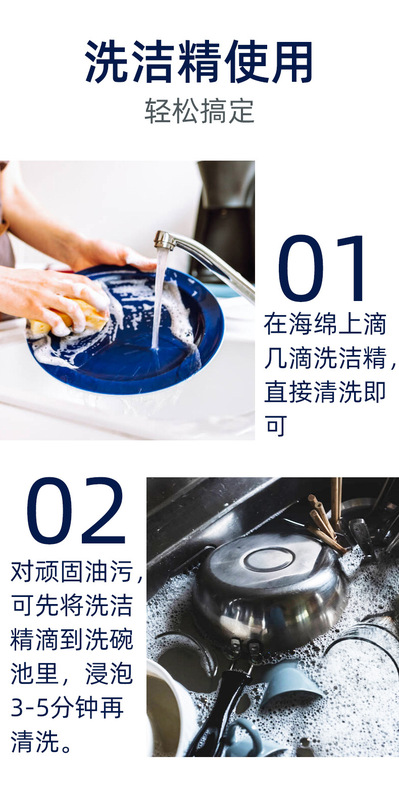 洗洁精使用

轻松搞定

01

在海绵上滴几滴洗洁精，直接清洗即可

02

对顽固油污，可先将洗洁精滴到洗碗池里，浸泡3-5分钟再清洗。