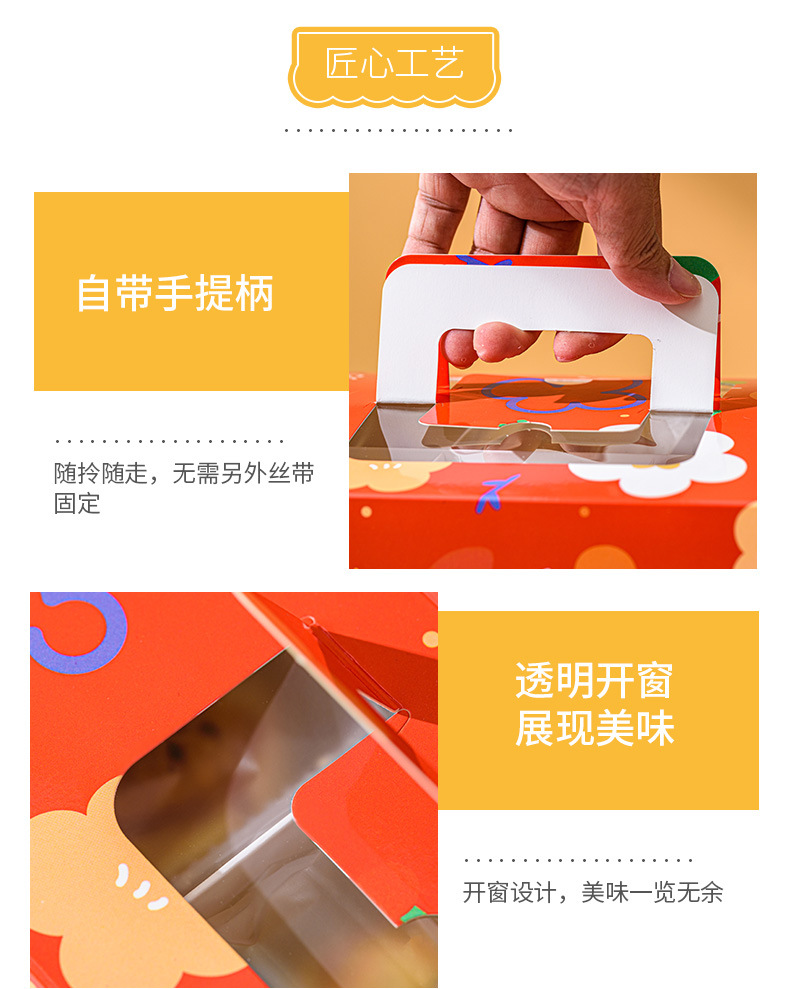 匠心工艺

自带手提柄

随拎随走，无需另外丝带固定

透明开窗
展现美味

开窗设计，美味一览无余