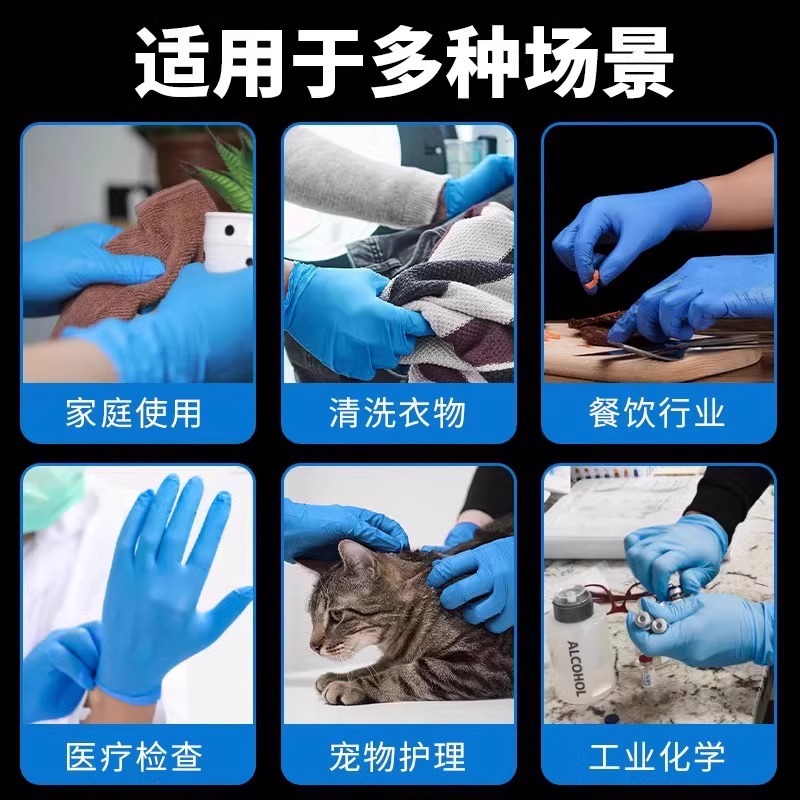 适用于多种场景

家庭使用

清洗衣物

餐饮行业

医疗检查

宠物护理

ALCOHOL

工业化学