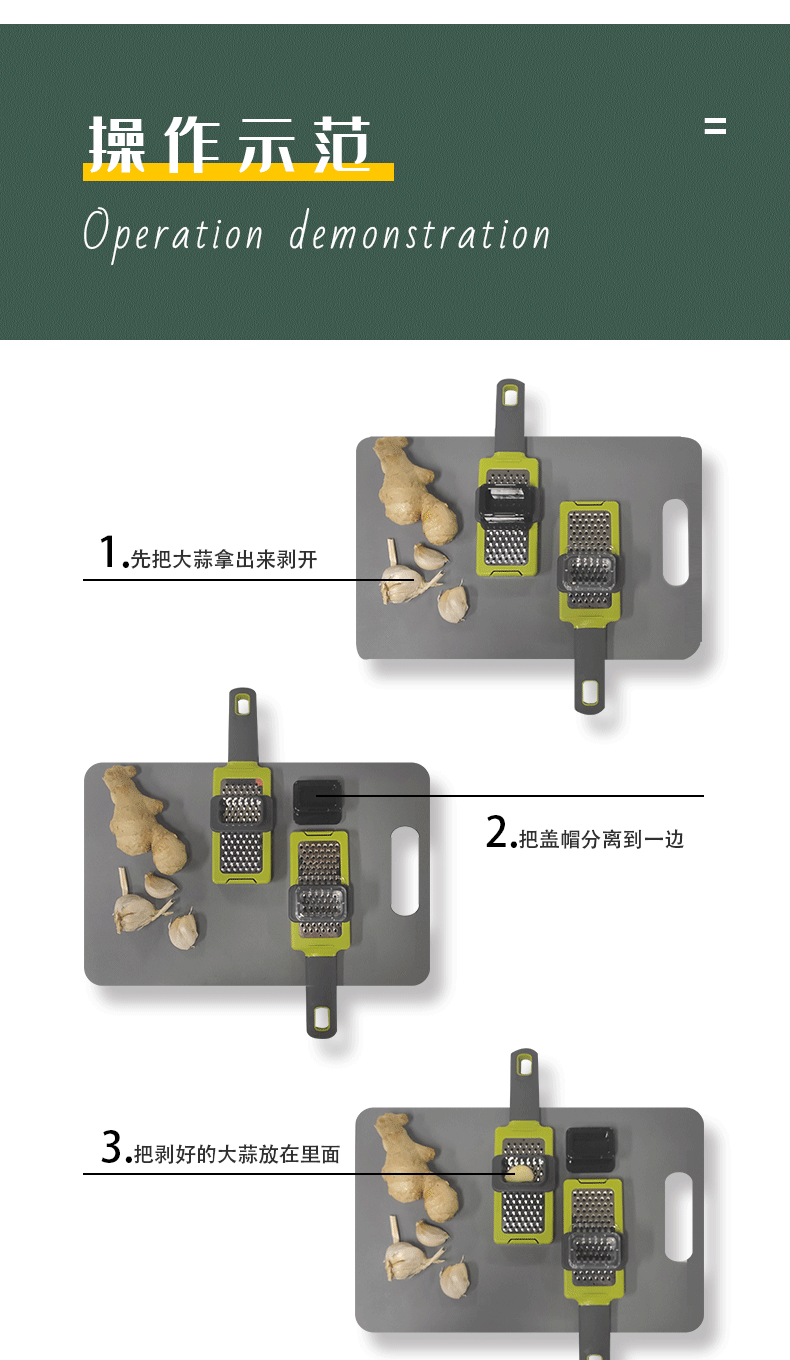 操作示范

=

Operation demonstration

1.先把大蒜拿出来剥开

2.把盖帽分离到一边

3.把剥好的大蒜放在里面