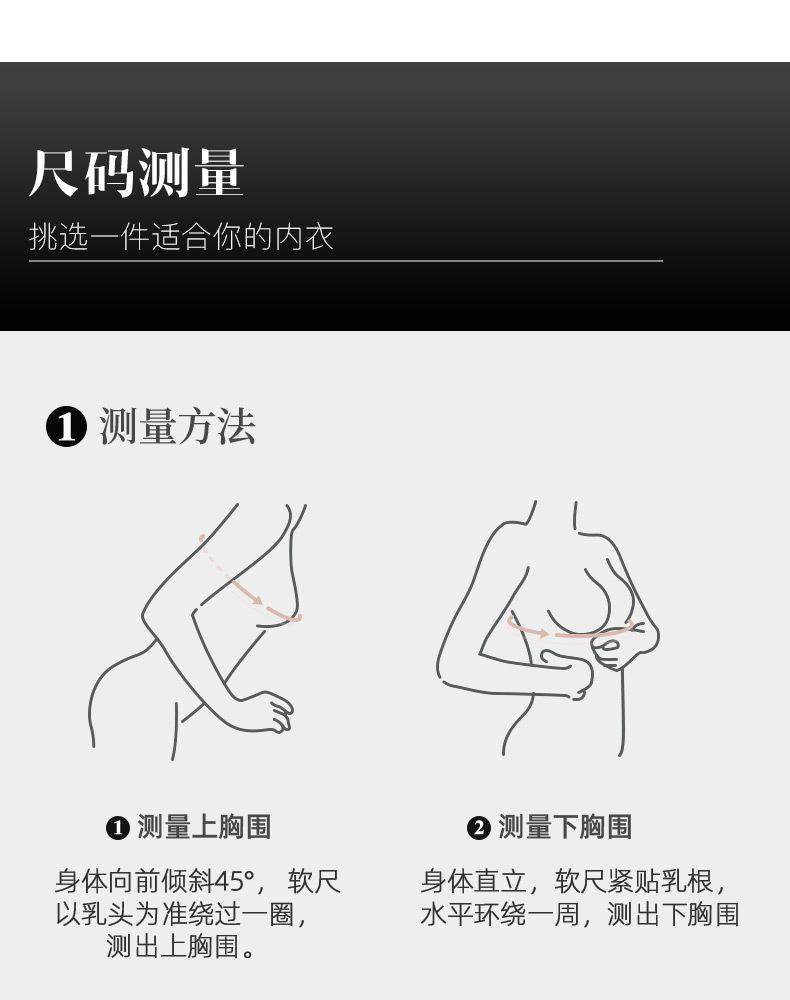 尺码测量
挑选一件适合你的内衣

❶ 测量方法

❶ 测量上胸围

身体向前倾斜45°，软尺以乳头为准绕过一圈，测出上胸围。

❷ 测量下胸围

身体直立，软尺紧贴乳根，水平环绕一周，测出下胸围