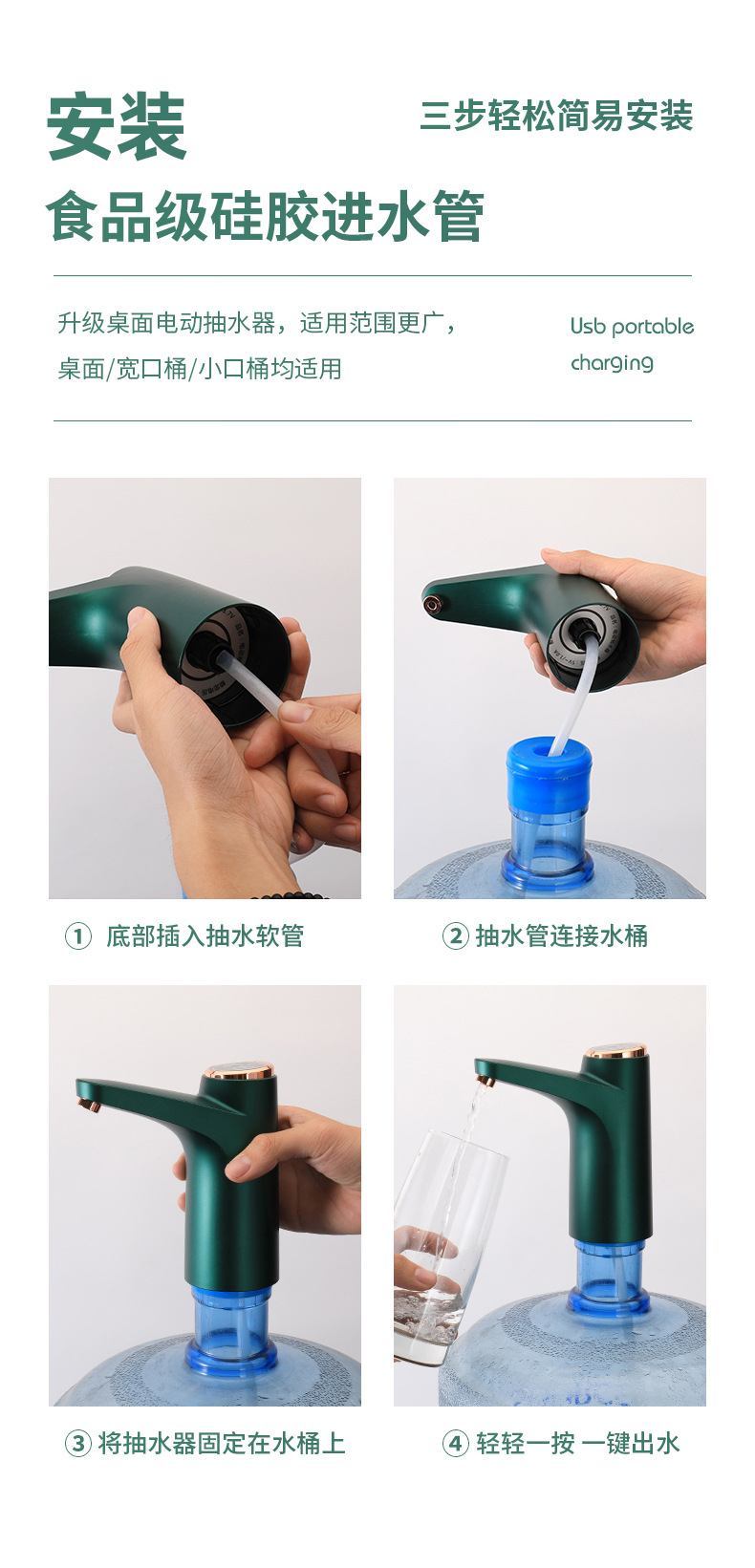 安装

三步轻松简易安装

食品级硅胶进水管

升级桌面电动抽水器，适用范围更广，桌面/宽口桶/小口桶均适用

Usb portable charging

① 底部插入抽水软管

② 抽水管连接水桶

③ 将抽水器固定在水桶上

④ 轻轻一按 一键出水