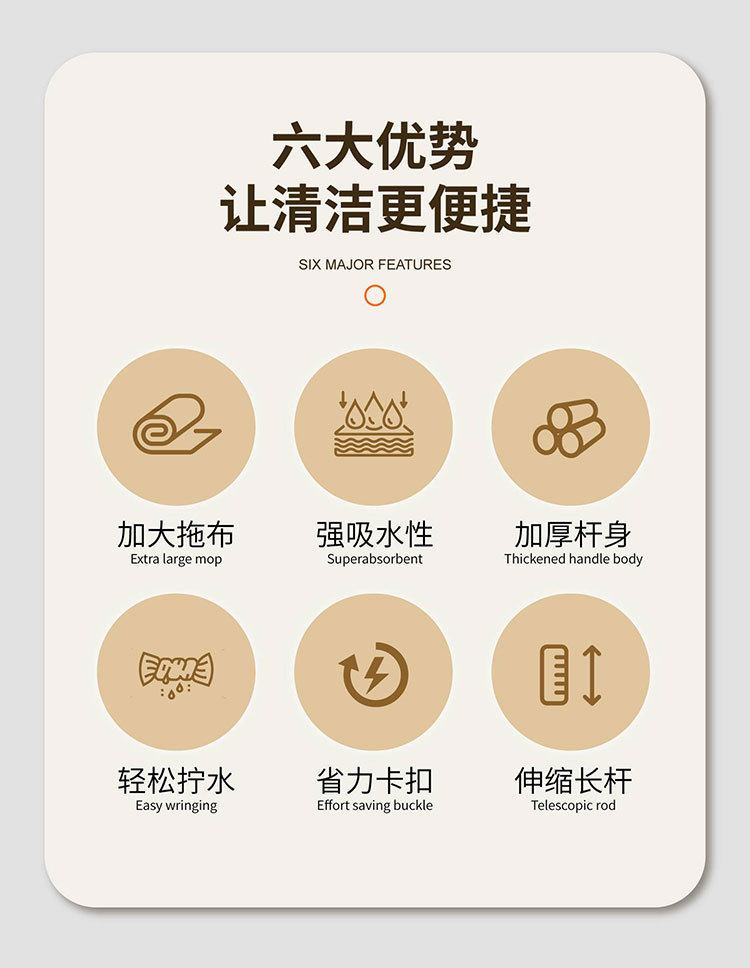 六大优势
让清洁更便捷

SIX MAJOR FEATURES

加大拖布
Extra large mop

强吸水性
Superabsorbent

加厚杆身
Thickened handle body

轻松拧水
Easy wringing

省力卡扣
Effort saving buckle

伸缩长杆
Telescopic rod