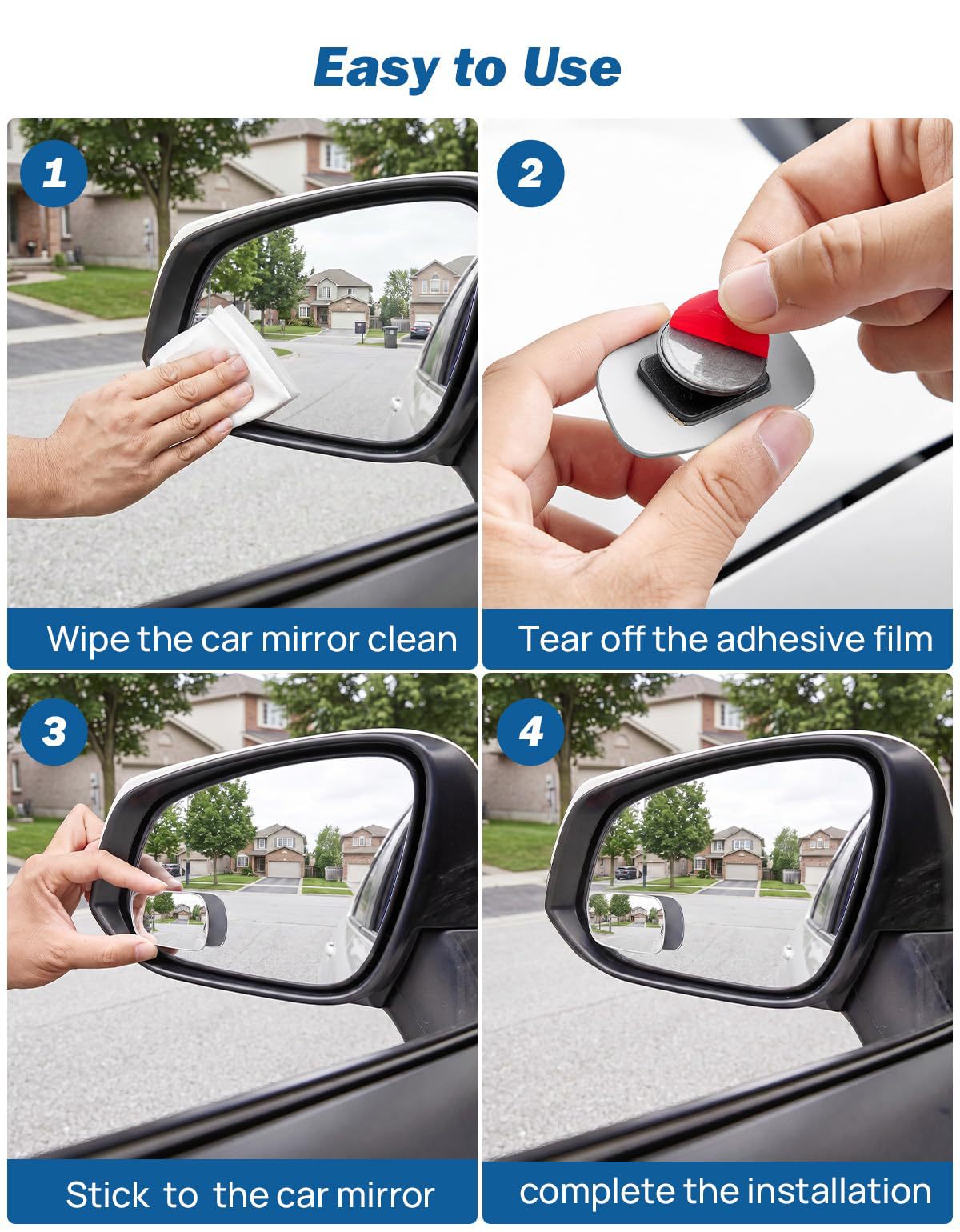 Easy to Use

1

Wipe the car mirror clean

2

Tear off the adhesive film

3

Stick to the car mirror

4

complete the installation