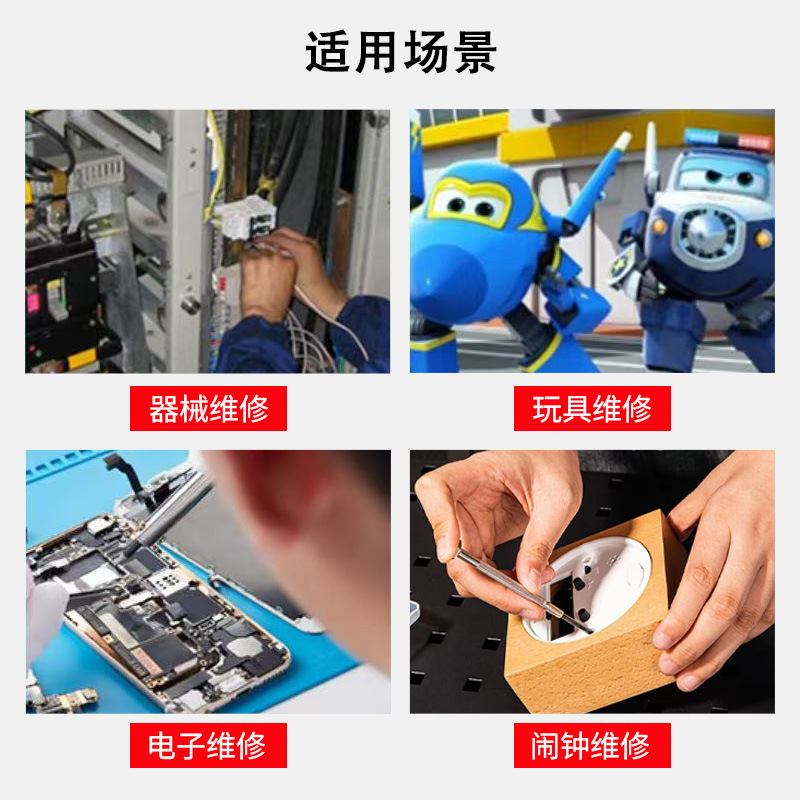 适用场景

器械维修

玩具维修

电子维修

闹钟维修