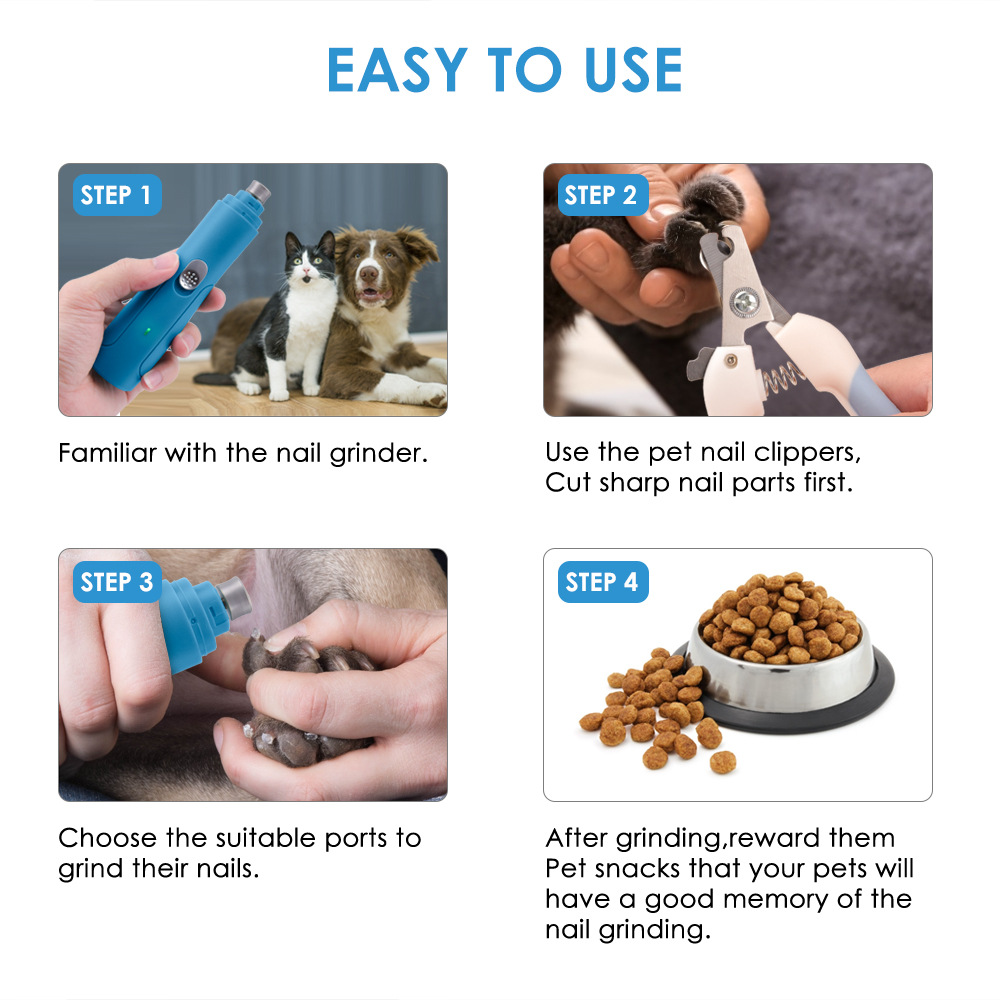 EASY TO USE

STEP 1

Familiar with the nail grinder.

STEP 2

Use the pet nail clippers, Cut sharp nail parts first.

STEP 3

Choose the suitable ports to grind their nails.

STEP 4

After grinding,reward them Pet snacks that your pets will have a good memory of the nail grinding.