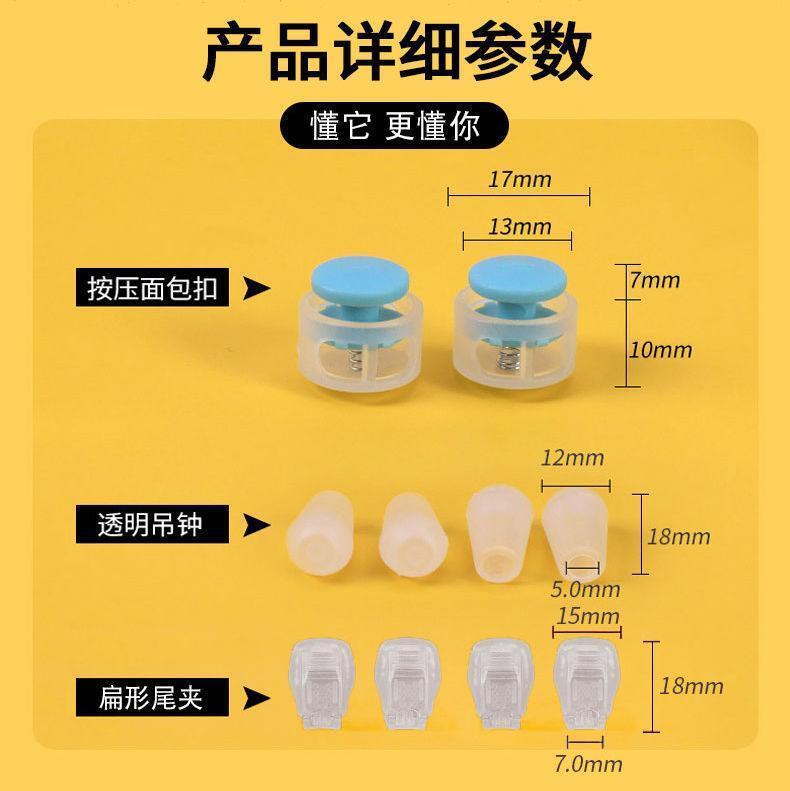 产品详细参数

懂它 更懂你

17mm

13mm

按压面包扣

7mm

10mm

12mm

透明吊钟

18mm

5.0mm

15mm

扁形尾夹

18mm

7.0mm