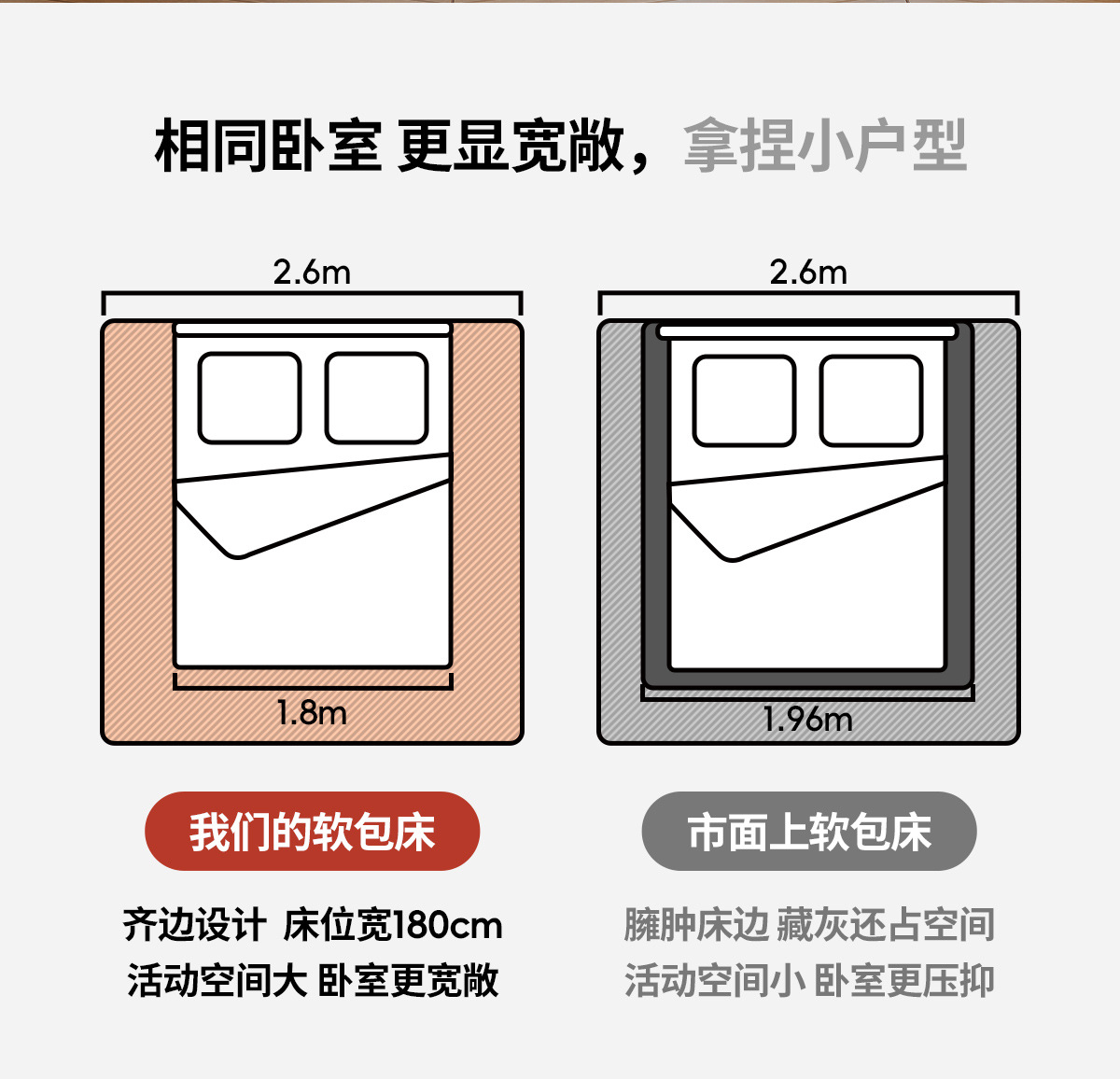 相同卧室 更显宽敞，拿捏小户型

2.6m

1.8m

我们的软包床

齐边设计 床位宽180cm
活动空间大 卧室更宽敞

2.6m

1.96m

市面上软包床

臃肿床边 藏灰还占空间
活动空间小 卧室更压抑