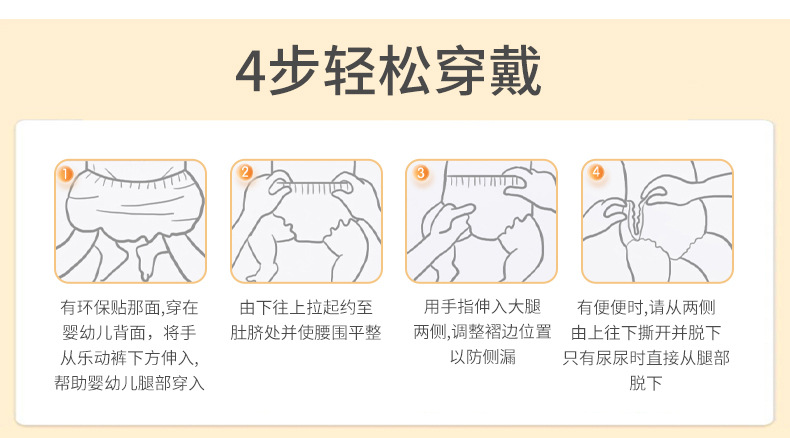 4步轻松穿戴

1

有环保贴那面,穿在婴幼儿背面，将手从乐动裤下方伸入,帮助婴幼儿腿部穿入

2

由下往上拉起约至肚脐处并使腰围平整

3

用手指伸入大腿两侧,调整褶边位置以防侧漏

4

有便便时,请从两侧由上往下撕开并脱下只有尿尿时直接从腿部脱下