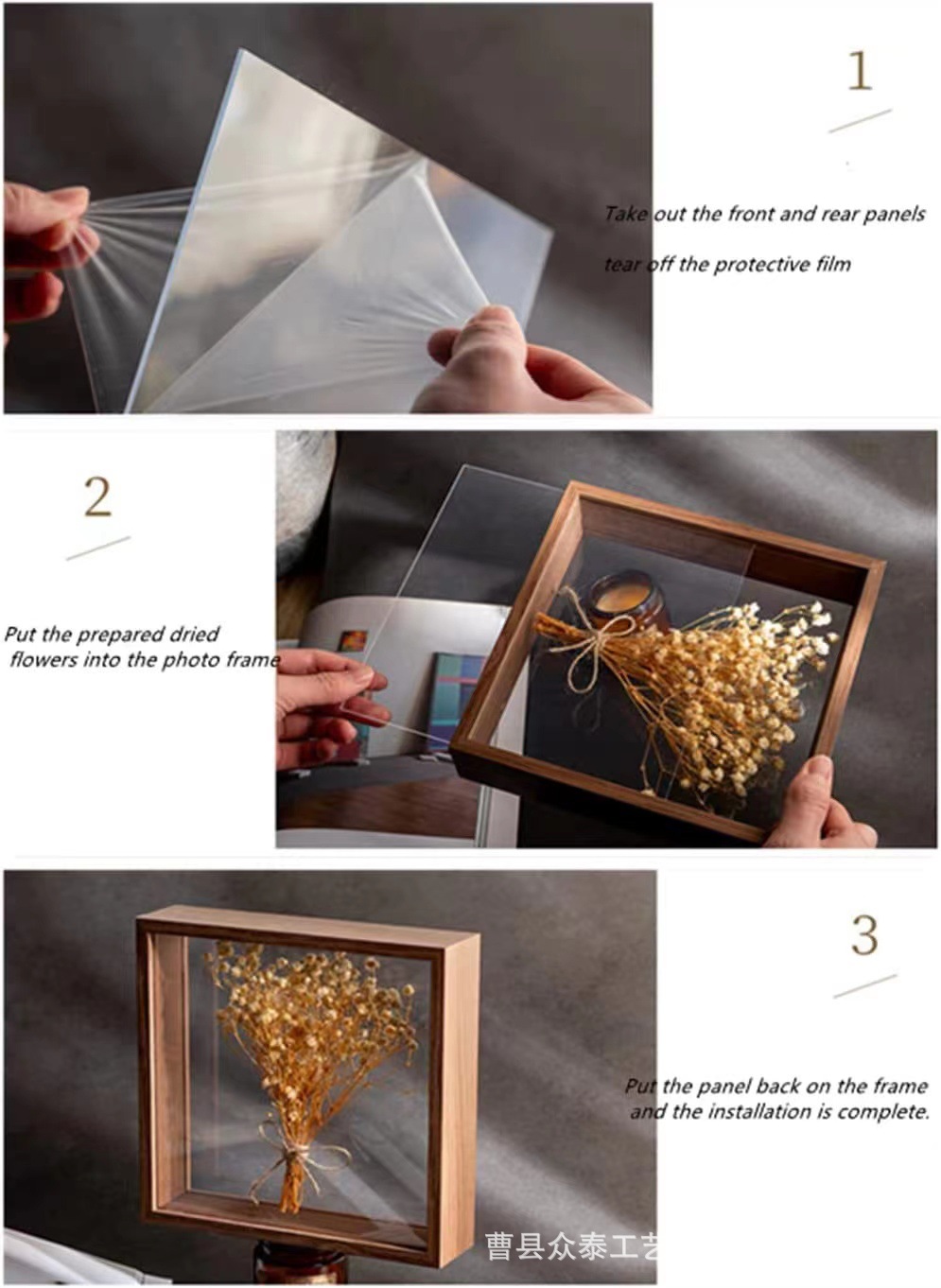 1

Take out the front and rear panels
tear off the protective film

2

Put the prepared dried flowers into the photo frame

3

Put the panel back on the frame and the installation is complete.

曹县众泰工艺