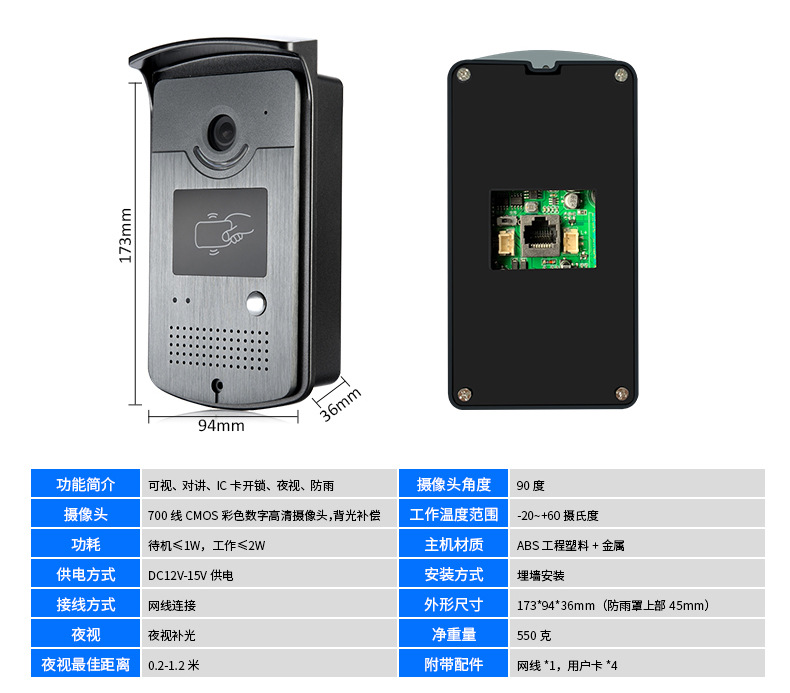 173mm

94mm

36mm

| 功能简介 | 可视、对讲、IC 卡开锁、夜视、防雨 | 摄像头角度 | 90 度 |
|---|---|---|---|
| 摄像头 | 700 线 CMOS 彩色数字高清摄像头,背光补偿 | 工作温度范围 | -20~+60 摄氏度 |
| 功耗 | 待机≤1W，工作≤2W | 主机材质 | ABS 工程塑料 + 金属 |
| 供电方式 | DC12V-15V 供电 | 安装方式 | 埋墙安装 |
| 接线方式 | 网线连接 | 外形尺寸 | 173*94*36mm（防雨罩上部 45mm） |
| 夜视 | 夜视补光 | 净重量 | 550 克 |
| 夜视最佳距离 | 0.2-1.2 米 | 附带配件 | 网线 *1，用户卡 *4 |