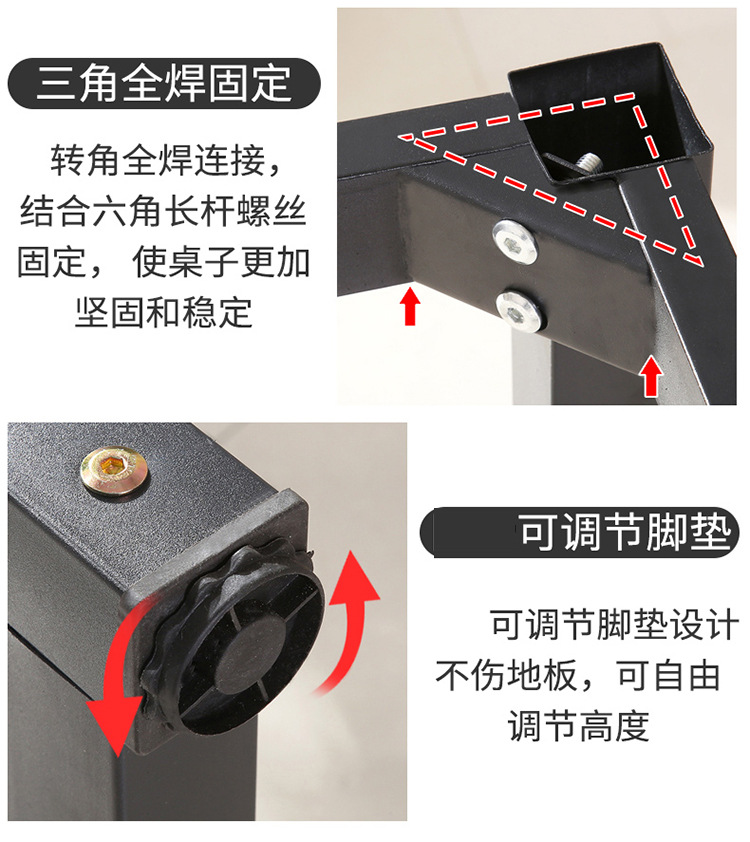 三角全焊固定

转角全焊连接，结合六角长杆螺丝固定，使桌子更加坚固和稳定

可调节脚垫

可调节脚垫设计不伤地板，可自由调节高度