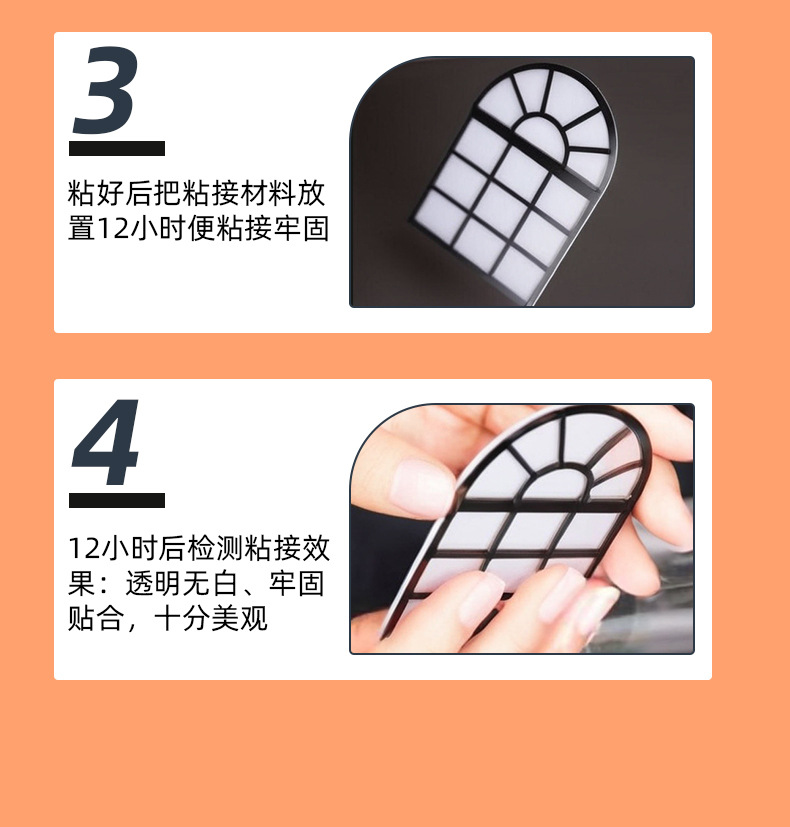 3

粘好后把粘接材料放置12小时便粘接牢固

4

12小时后检测粘接效果：透明无白、牢固贴合，十分美观