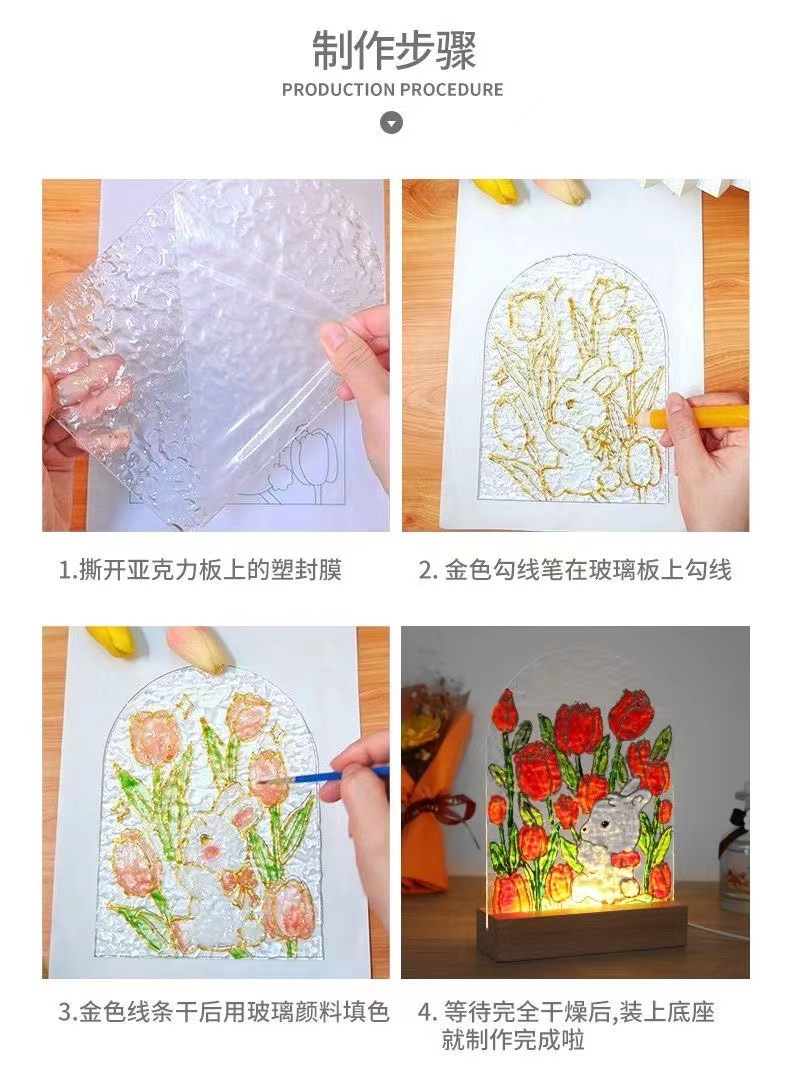 制作步骤
PRODUCTION PROCEDURE

1.撕开亚克力板上的塑封膜

2. 金色勾线笔在玻璃板上勾线

3.金色线条干后用玻璃颜料填色

4. 等待完全干燥后,装上底座就制作完成啦