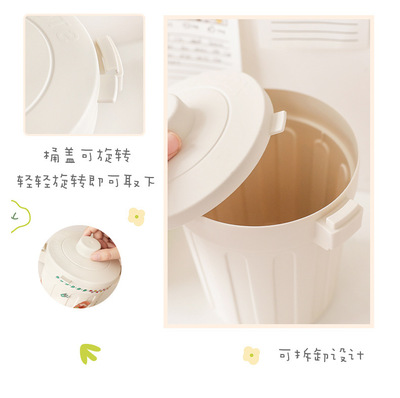 桶盖可旋转
轻轻旋转即可取下

可拆卸设计