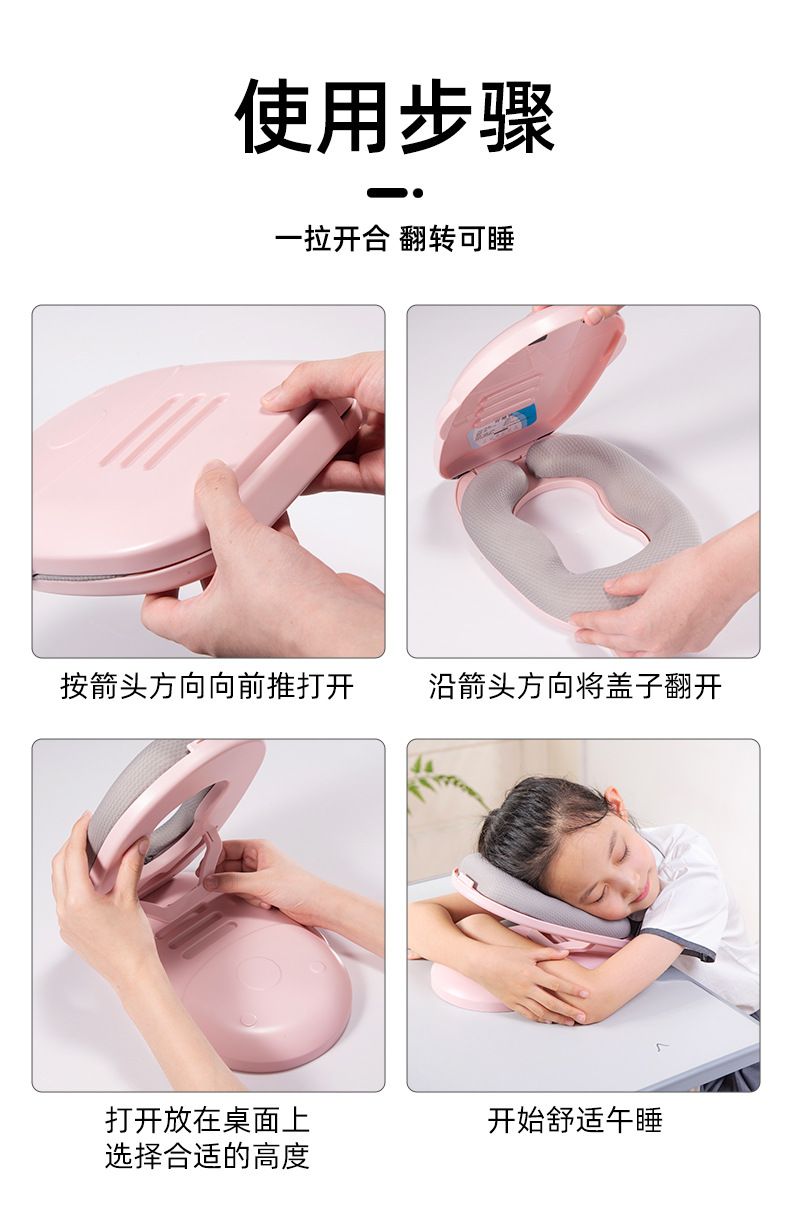 使用步骤

一拉开合 翻转可睡

按箭头方向向前推打开

沿箭头方向将盖子翻开

打开放在桌面上
选择合适的高度

开始舒适午睡