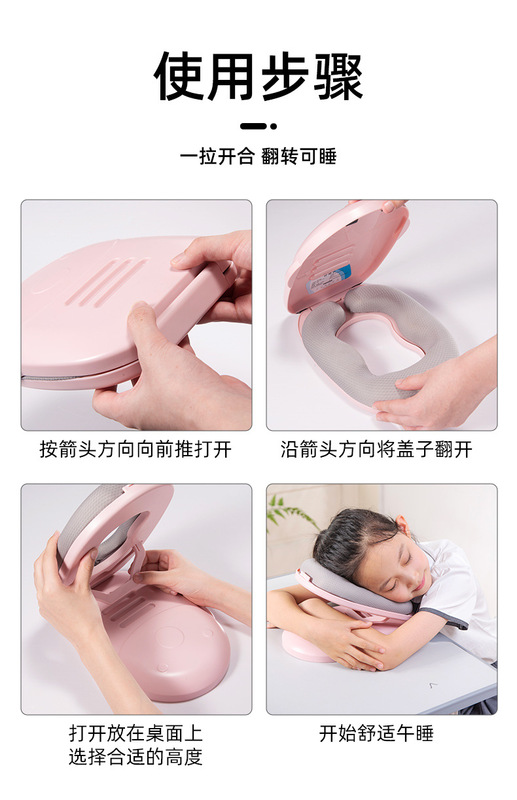 使用步骤

一拉开合 翻转可睡

按箭头方向向前推打开

沿箭头方向将盖子翻开

打开放在桌面上
选择合适的高度

开始舒适午睡