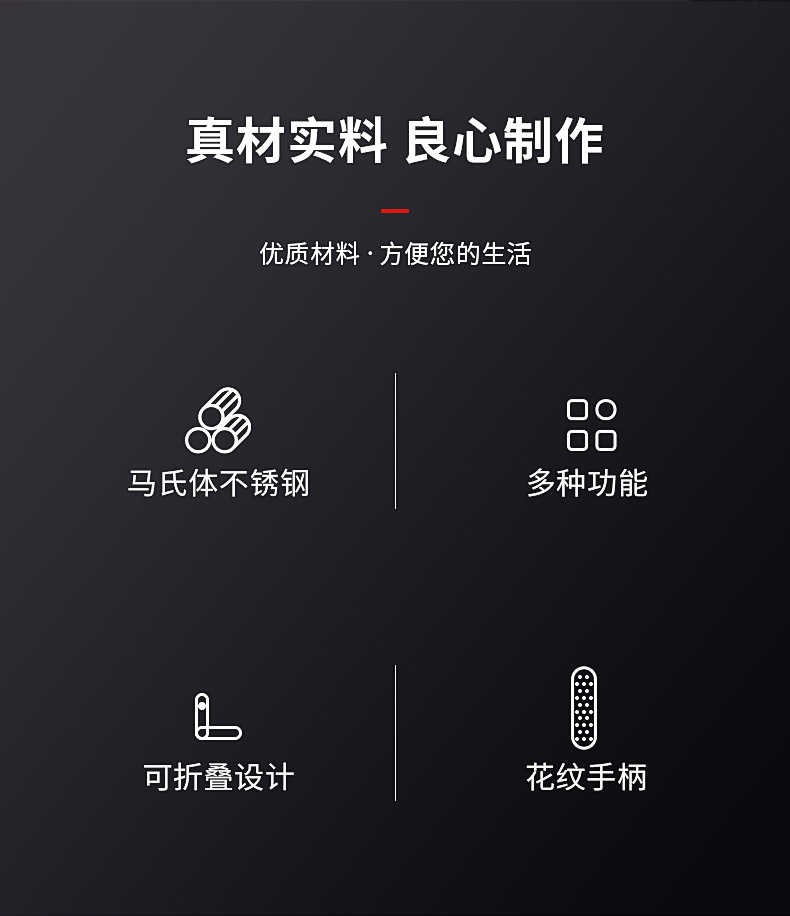 真材实料 良心制作

优质材料·方便您的生活

马氏体不锈钢

多种功能

可折叠设计

花纹手柄