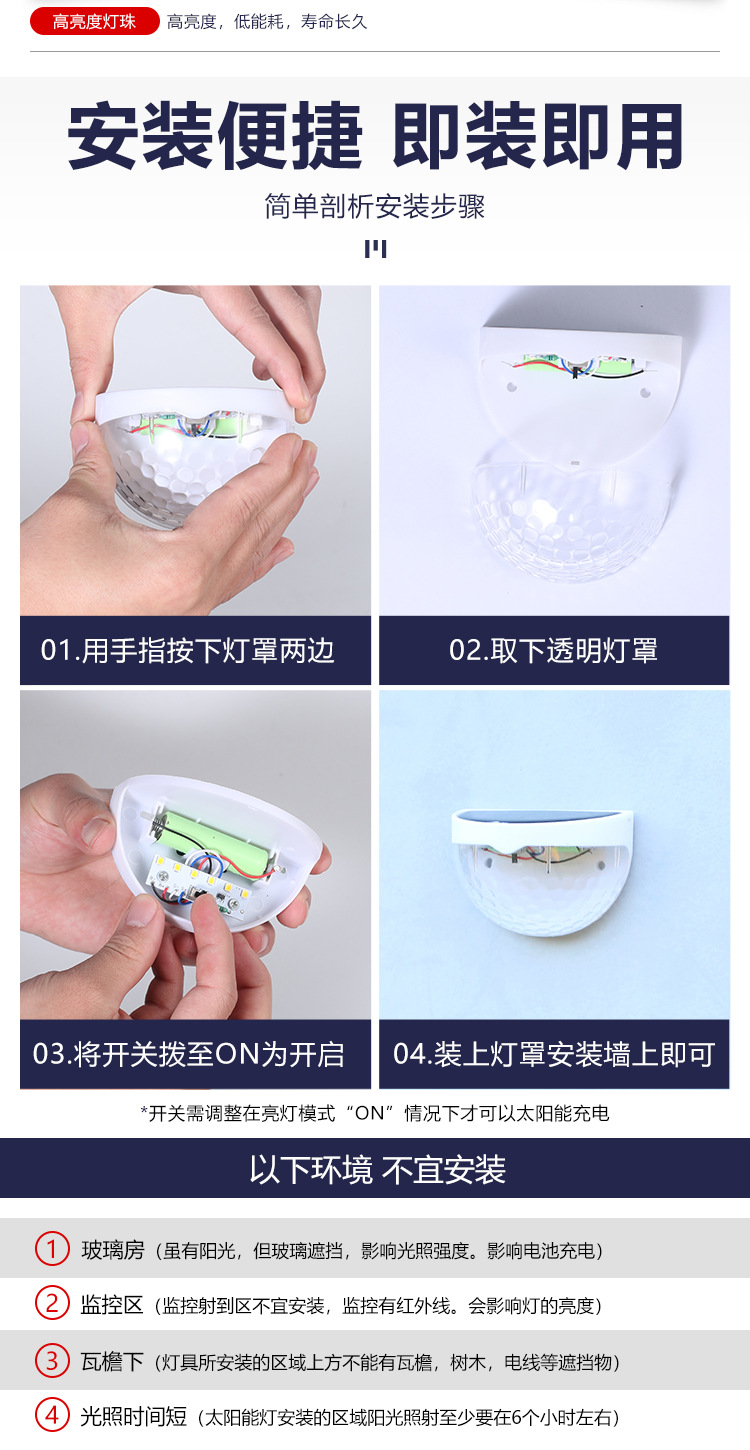 高亮度灯珠 高亮度，低能耗，寿命长久

安装便捷 即装即用

简单剖析安装步骤

01.用手指按下灯罩两边

02.取下透明灯罩

03.将开关拨至ON为开启

04.装上灯罩安装墙上即可

*开关需调整在亮灯模式“ON”情况下才可以太阳能充电

以下环境 不宜安装

1 玻璃房（虽有阳光，但玻璃遮挡，影响光照强度。影响电池充电）

2 监控区（监控射到区不宜安装，监控有红外线。会影响灯的亮度）

3 瓦檐下（灯具所安装的区域上方不能有瓦檐，树木，电线等遮挡物）

4 光照时间短（太阳能灯安装的区域阳光照射至少要在6个小时左右）