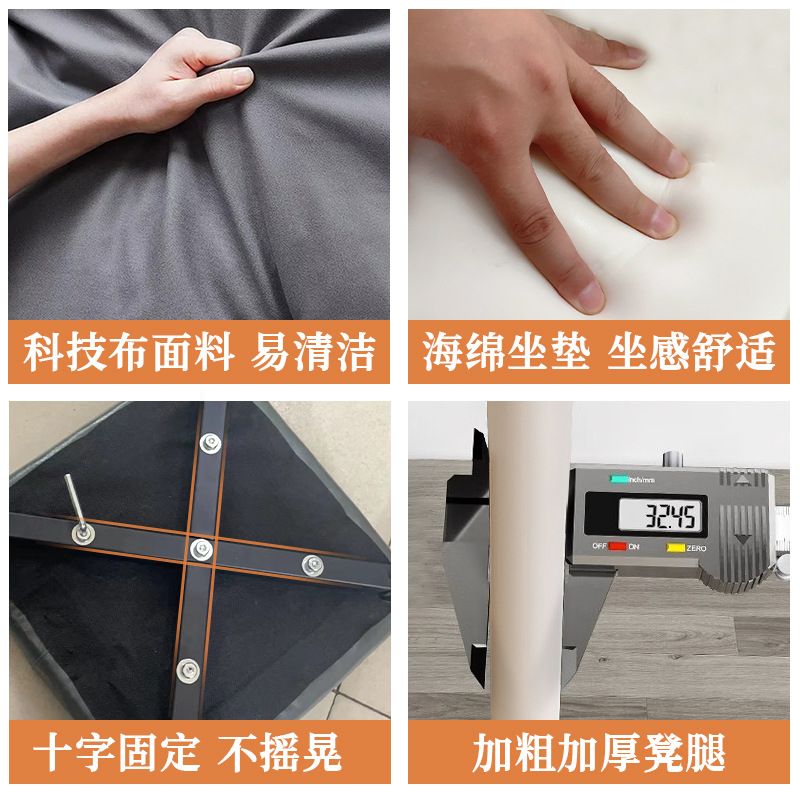 科技布面料 易清洁

海绵坐垫 坐感舒适

十字固定 不摇晃

inch/mm

32.45

OFF ON ZERO

加粗加厚凳腿