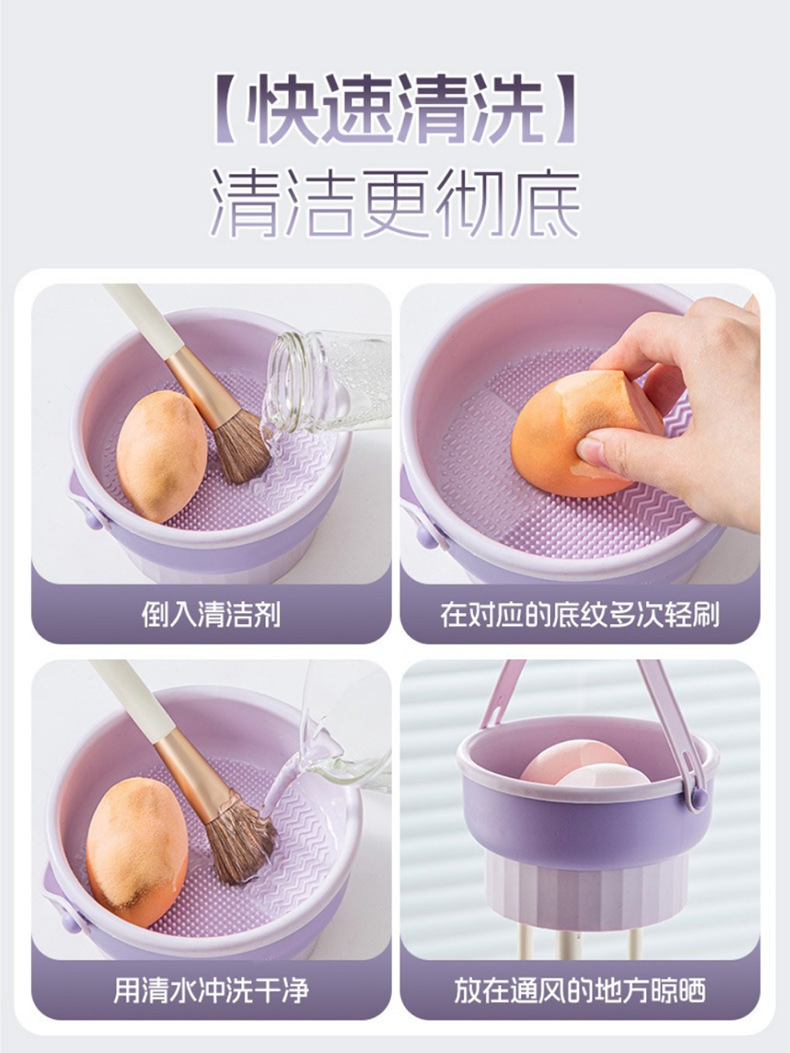 【快速清洗】
清洁更彻底

倒入清洁剂

在对应的底纹多次轻刷

用清水冲洗干净

放在通风的地方晾晒