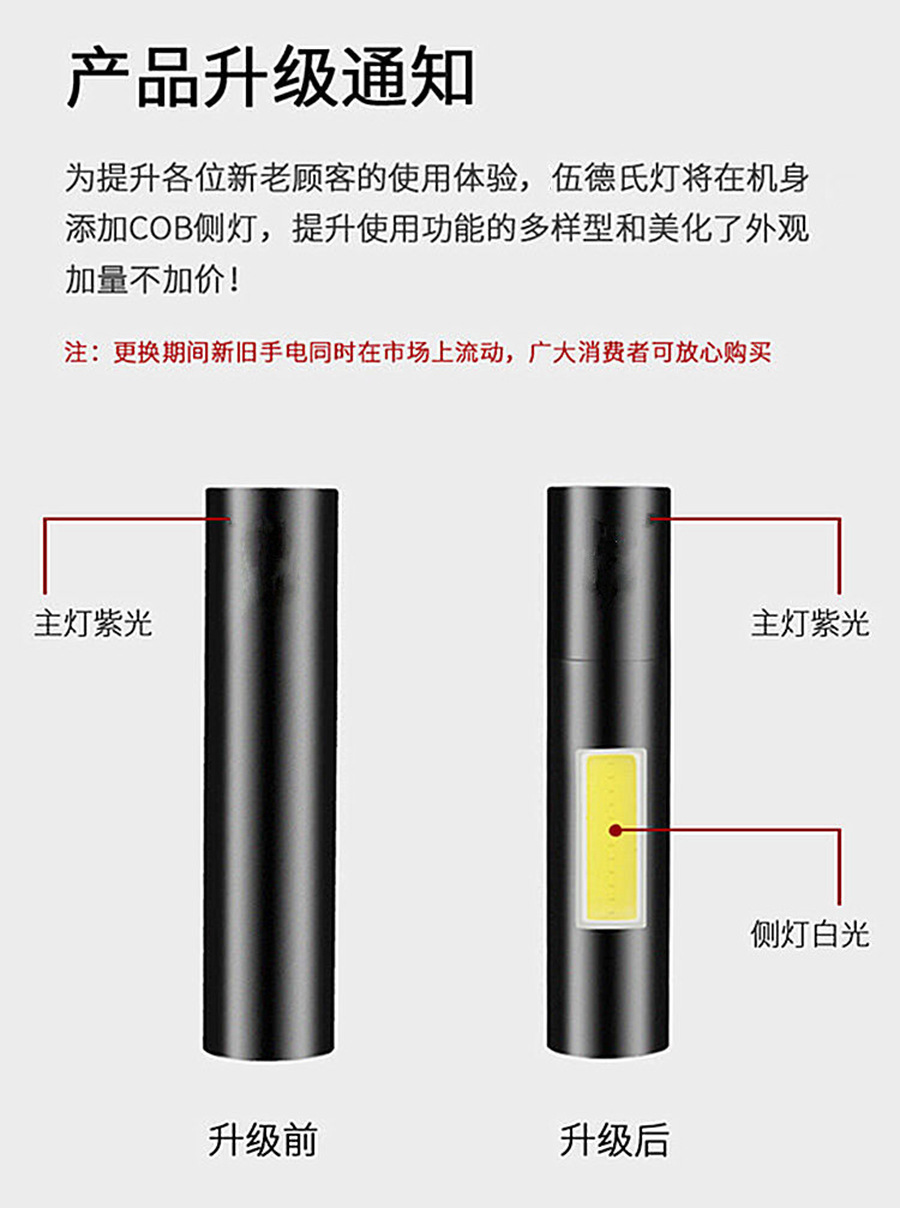 产品升级通知

为提升各位新老顾客的使用体验，伍德氏灯将在机身添加COB侧灯，提升使用功能的多样型和美化了外观加量不加价！

注：更换期间新旧手电同时在市场上流动，广大消费者可放心购买

主灯紫光

主灯紫光

侧灯白光

升级前

升级后