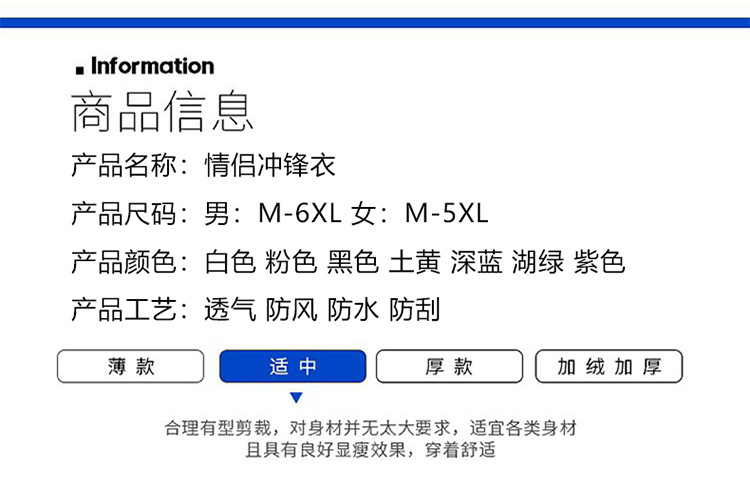 Information

商品信息

产品名称：情侣冲锋衣

产品尺码：男：M-6XL 女：M-5XL

产品颜色：白色 粉色 黑色 土黄 深蓝 湖绿 紫色

产品工艺：透气 防风 防水 防刮

薄款 适中 厚款 加绒加厚

合理有型剪裁，对身材并无太大要求，适宜各类身材
且具有良好显瘦效果，穿着舒适