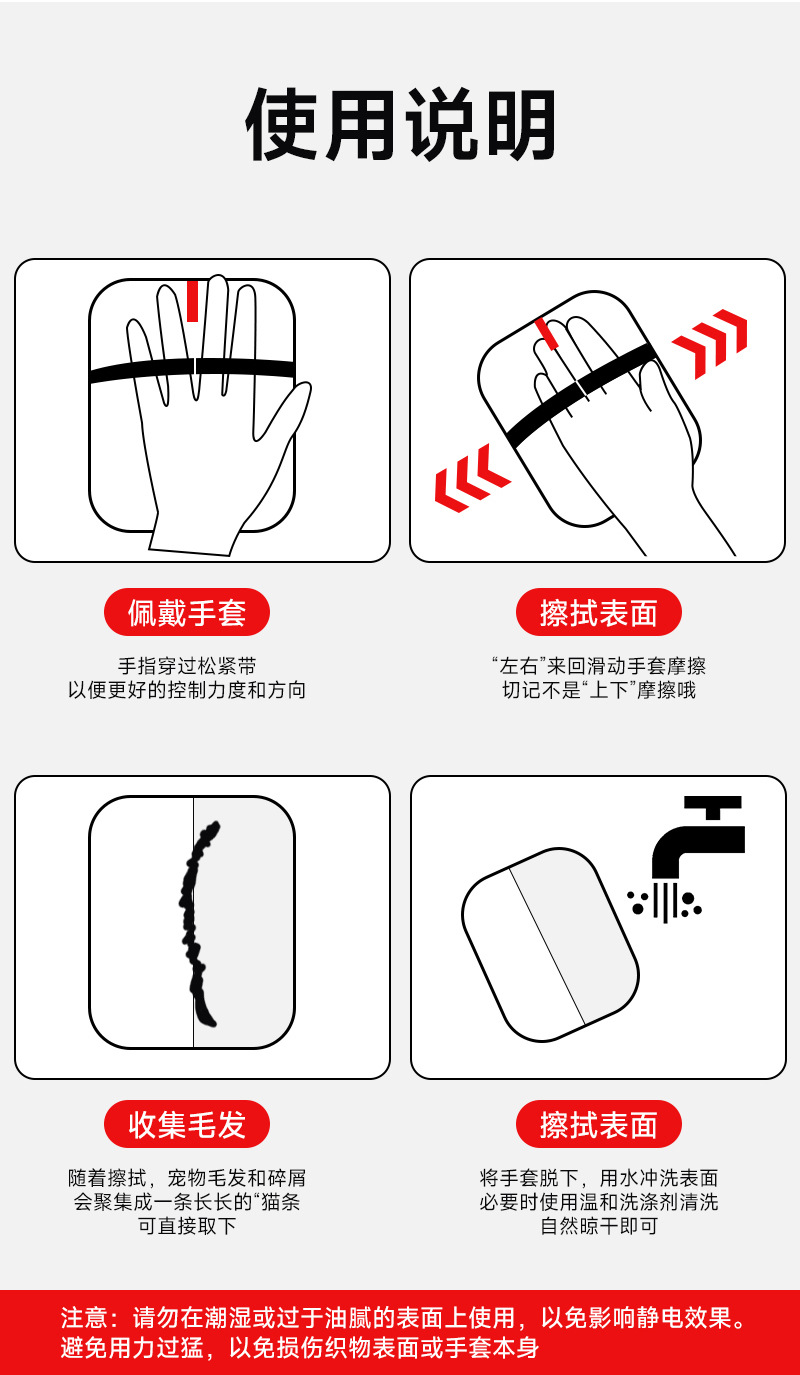 使用说明

佩戴手套

手指穿过松紧带
以便更好的控制力度和方向

擦拭表面

“左右”来回滑动手套摩擦
切记不是“上下”摩擦哦

收集毛发

随着擦拭，宠物毛发和碎屑
会聚集成一条长长的“猫条
可直接取下

擦拭表面

将手套脱下，用水冲洗表面
必要时使用温和洗涤剂清洗
自然晾干即可

注意：请勿在潮湿或过于油腻的表面上使用，以免影响静电效果。
避免用力过猛，以免损伤织物表面或手套本身