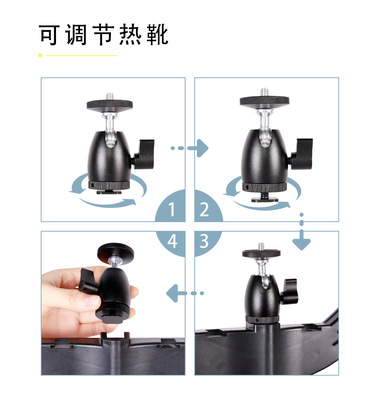 可调节热靴

1
2
4
3