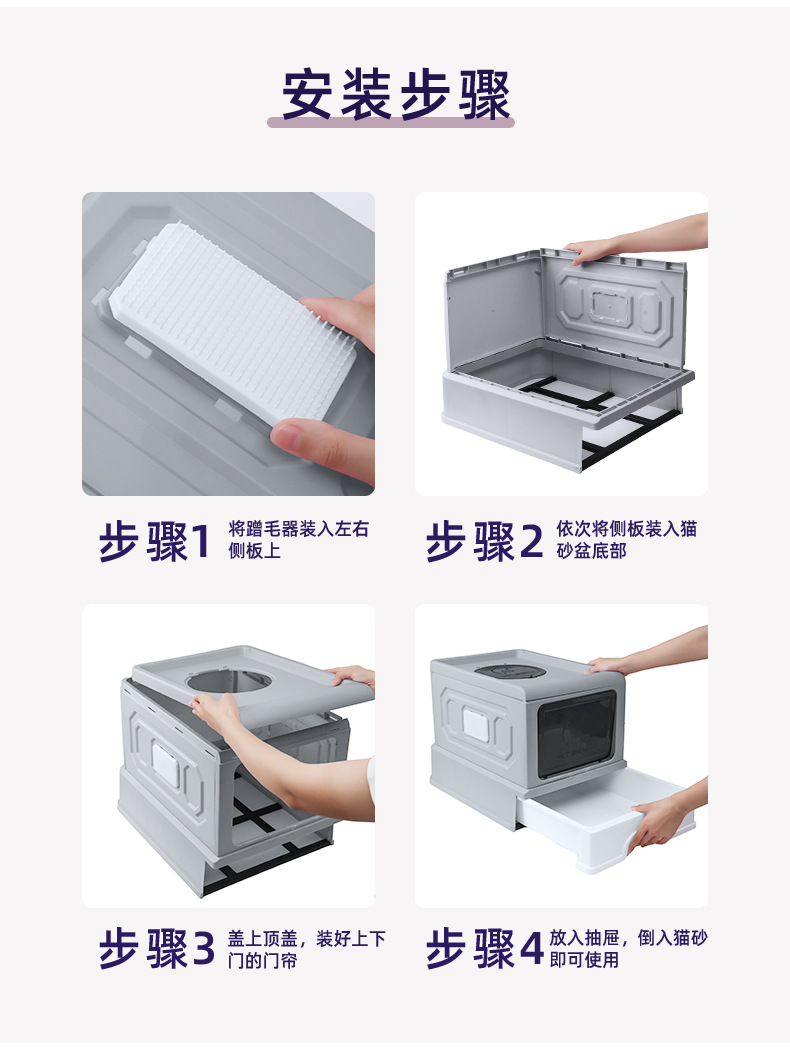 安装步骤

步骤1 将蹭毛器装入左右侧板上

步骤2 依次将侧板装入猫砂盆底部

步骤3 盖上顶盖，装好上下门的门帘

步骤4 放入抽屉，倒入猫砂即可使用