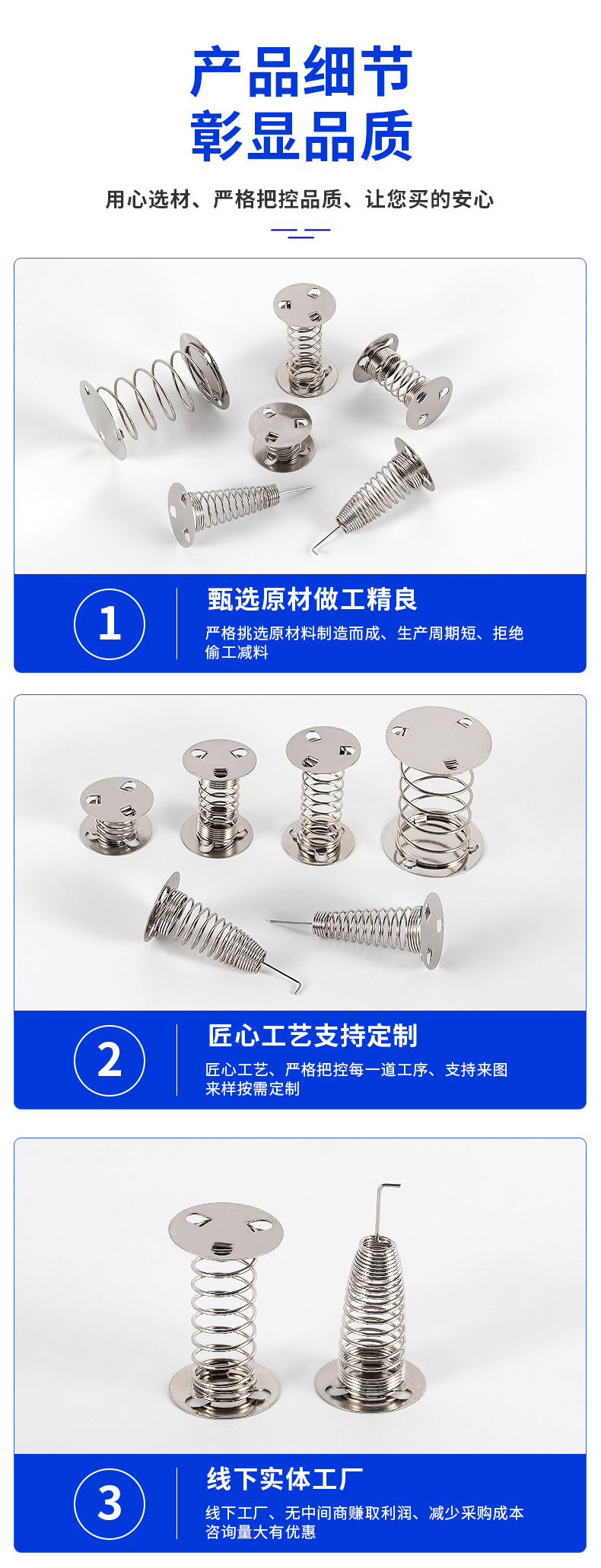 产品细节
彰显品质

用心选材、严格把控品质、让您买的安心

1

甄选原材做工精良

严格挑选原材料制造而成、生产周期短、拒绝偷工减料

2

匠心工艺支持定制

匠心工艺、严格把控每一道工序、支持来图来样按需定制

3

线下实体工厂

线下工厂、无中间商赚取利润、减少采购成本咨询量大有优惠