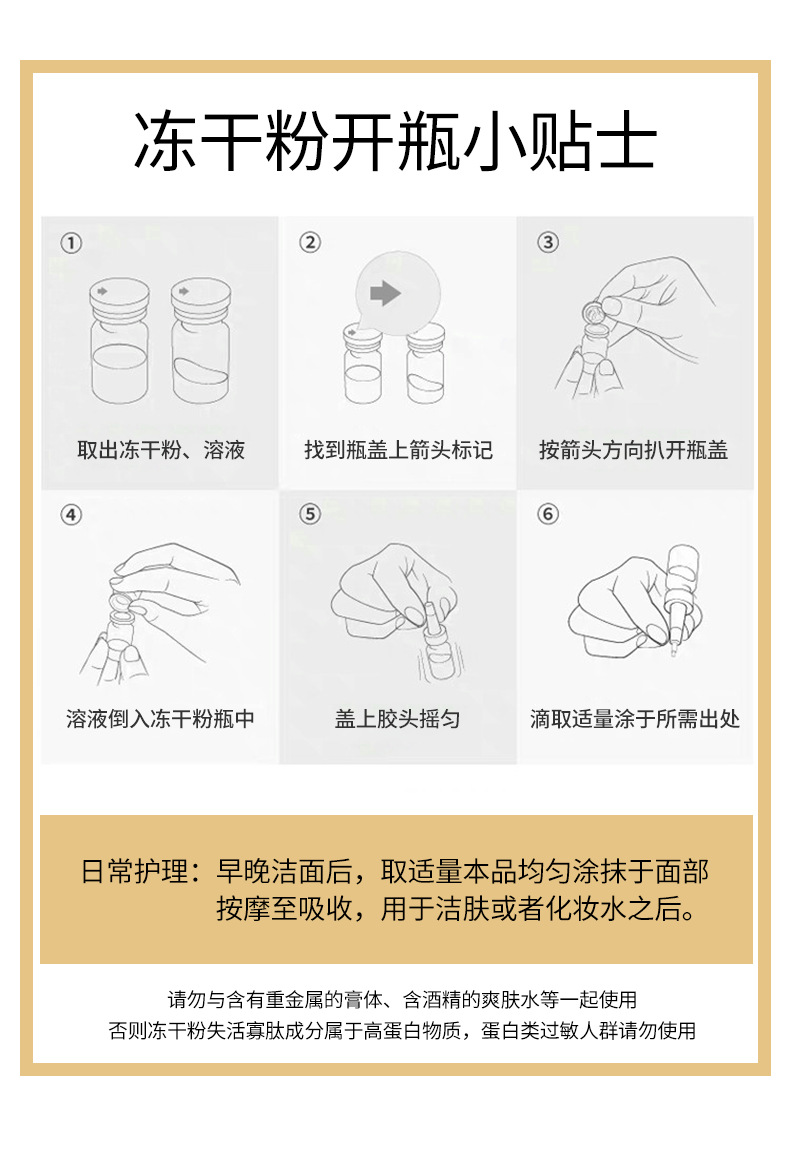 冻干粉开瓶小贴士

①
取出冻干粉、溶液

②
找到瓶盖上箭头标记

③
按箭头方向扒开瓶盖

④
溶液倒入冻干粉瓶中

⑤
盖上胶头摇匀

⑥
滴取适量涂于所需出处

日常护理：早晚洁面后，取适量本品均匀涂抹于面部按摩至吸收，用于洁肤或者化妆水之后。

请勿与含有重金属的膏体、含酒精的爽肤水等一起使用
否则冻干粉失活寡肽成分属于高蛋白物质，蛋白类过敏人群请勿使用