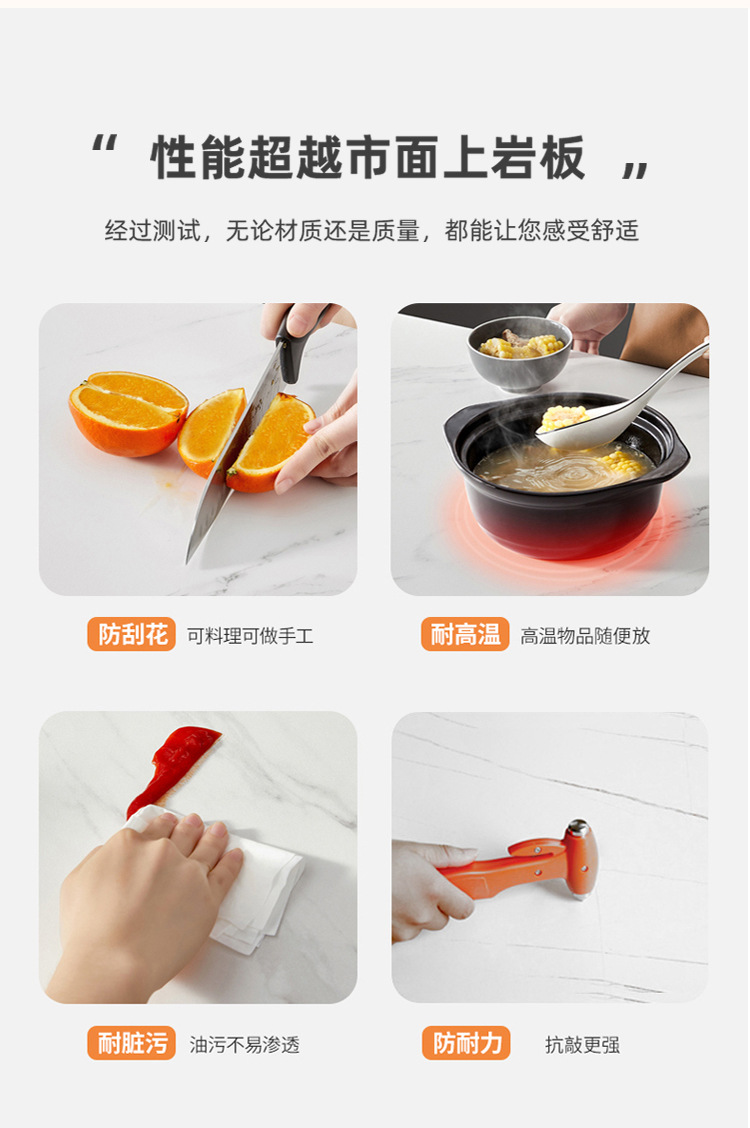 “ 性能超越市面上岩板 ”

经过测试，无论材质还是质量，都能让您感受舒适

防刮花 可料理可做手工

耐高温 高温物品随便放

耐脏污 油污不易渗透

防耐力 抗敲更强