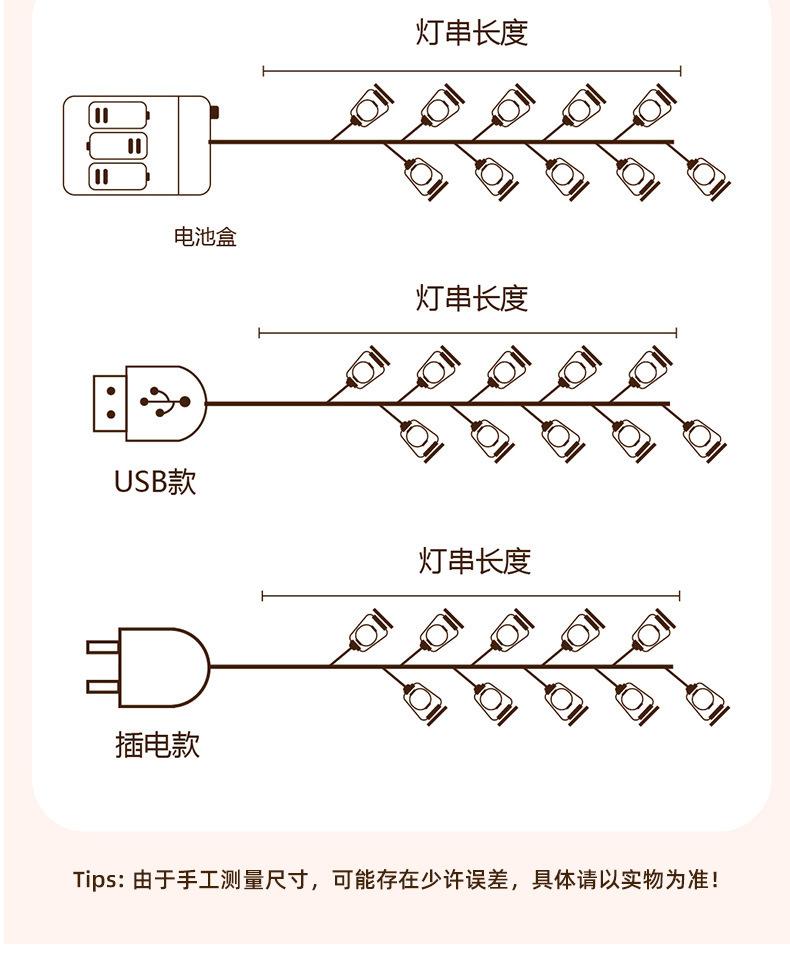 灯串长度

电池盒

灯串长度

USB款

灯串长度

插电款

Tips: 由于手工测量尺寸，可能存在少许误差，具体请以实物为准！