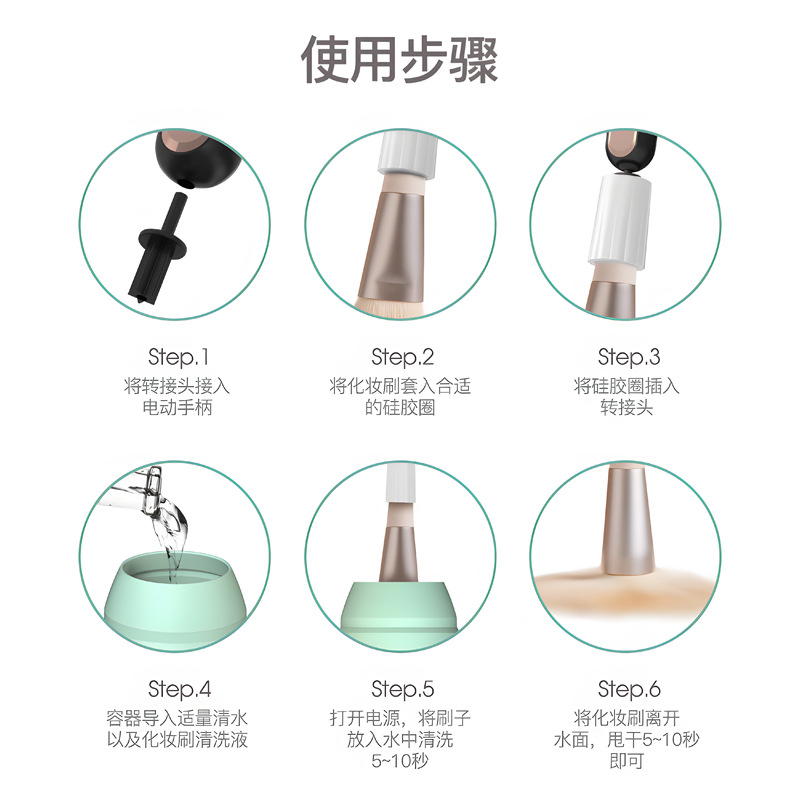 使用步骤

Step.1
将转接头接入电动手柄

Step.2
将化妆刷套入合适的硅胶圈

Step.3
将硅胶圈插入转接头

Step.4
容器导入适量清水以及化妆刷清洗液

Step.5
打开电源，将刷子放入水中清洗5~10秒

Step.6
将化妆刷离开水面，甩干5~10秒即可