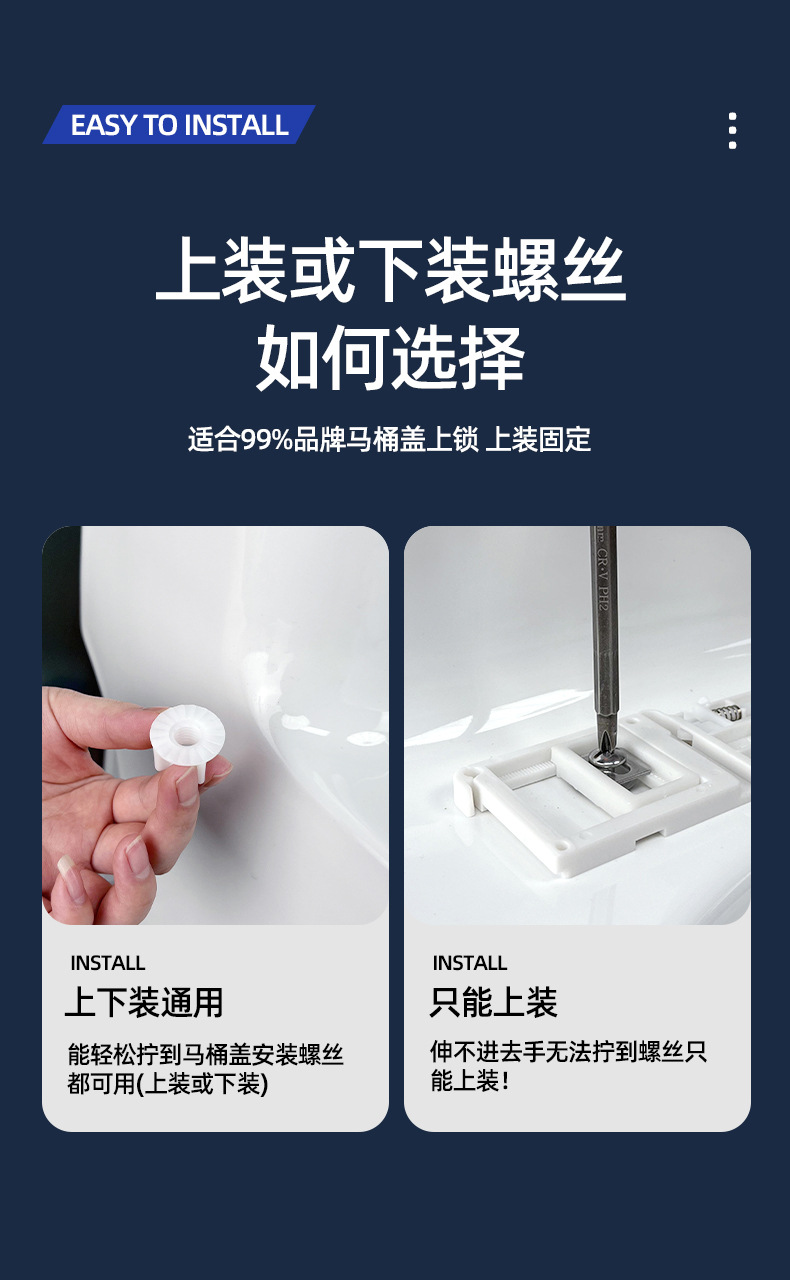 EASY TO INSTALL

上装或下装螺丝
如何选择

适合99%品牌马桶盖上锁 上装固定

CR-V PH2

INSTALL
上下装通用
能轻松拧到马桶盖安装螺丝都可用(上装或下装)

INSTALL
只能上装
伸不进去手无法拧到螺丝只能上装!