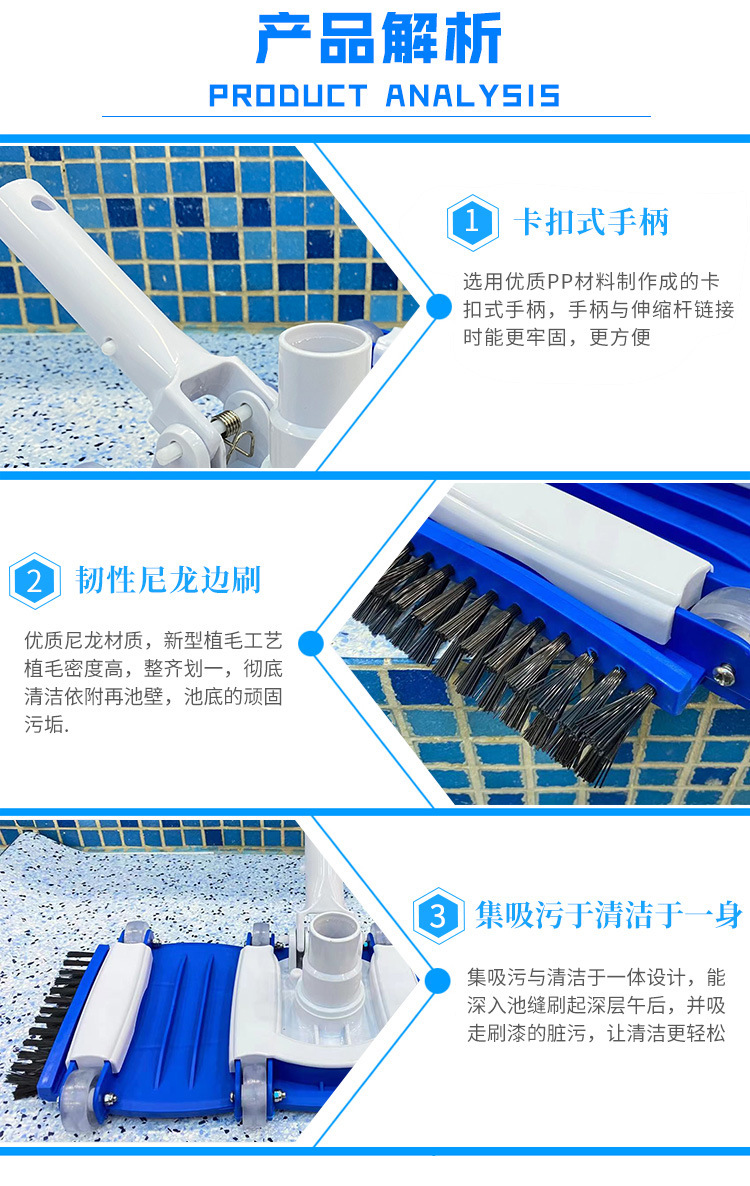 产品解析
PRODUCT ANALYSIS

1 卡扣式手柄

选用优质PP材料制作成的卡扣式手柄，手柄与伸缩杆链接时能更牢固，更方便

2 韧性尼龙边刷

优质尼龙材质，新型植毛工艺植毛密度高，整齐划一，彻底清洁依附再池壁，池底的顽固污垢.

3 集吸污于清洁于一身

集吸污与清洁于一体设计，能深入池缝刷起深层午后，并吸走刷漆的脏污，让清洁更轻松