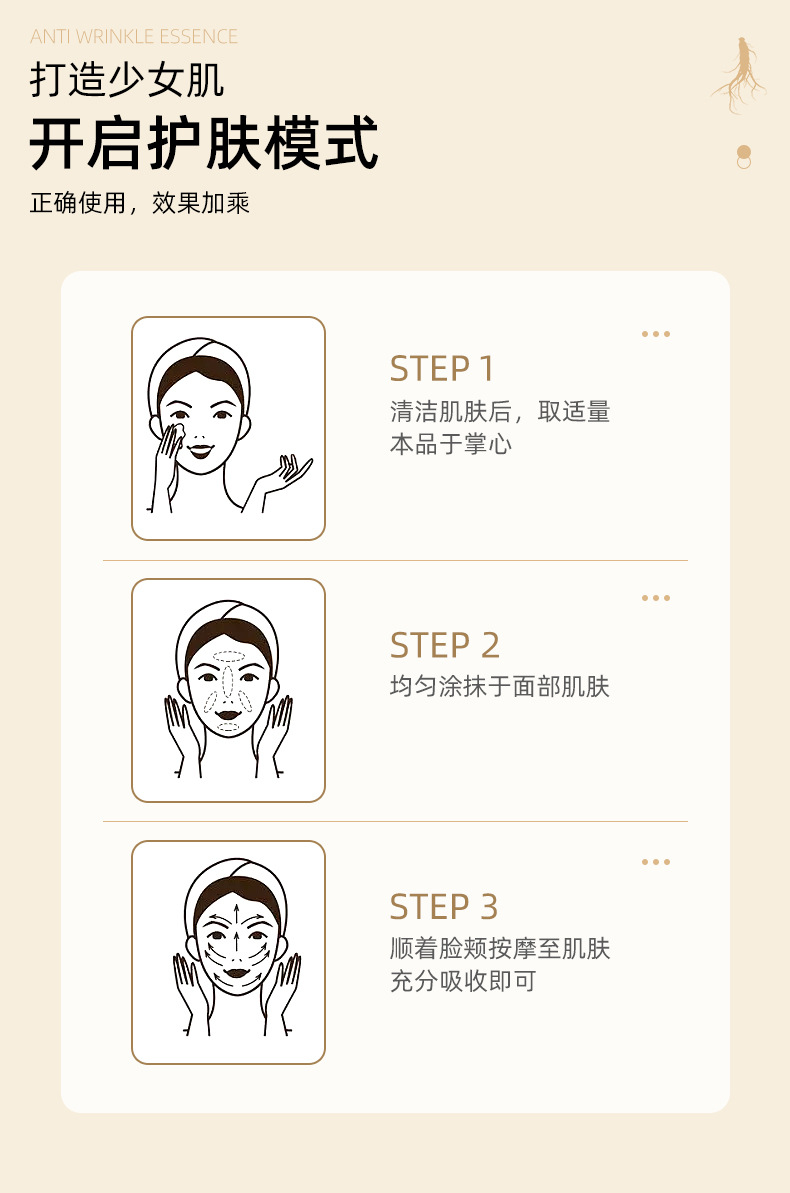 ANTI WRINKLE ESSENCE
打造少女肌
开启护肤模式
正确使用，效果加乘

STEP 1
清洁肌肤后，取适量本品于掌心

STEP 2
均匀涂抹于面部肌肤

STEP 3
顺着脸颊按摩至肌肤充分吸收即可