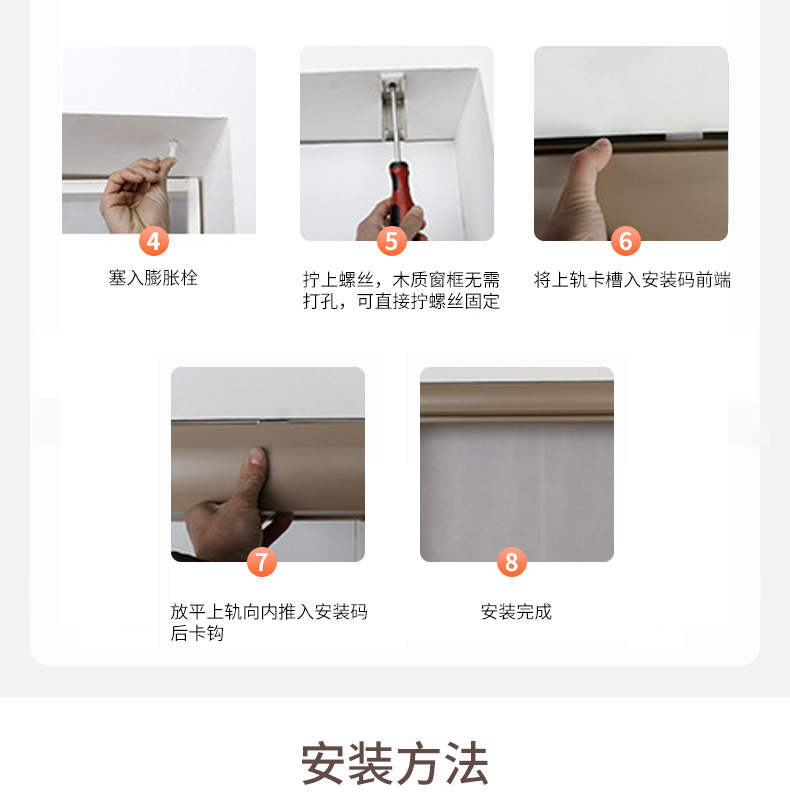 4

塞入膨胀栓

5

拧上螺丝，木质窗框无需打孔，可直接拧螺丝固定

6

将上轨卡槽入安装码前端

7

放平上轨向内推入安装码后卡钩

8

安装完成

安装方法