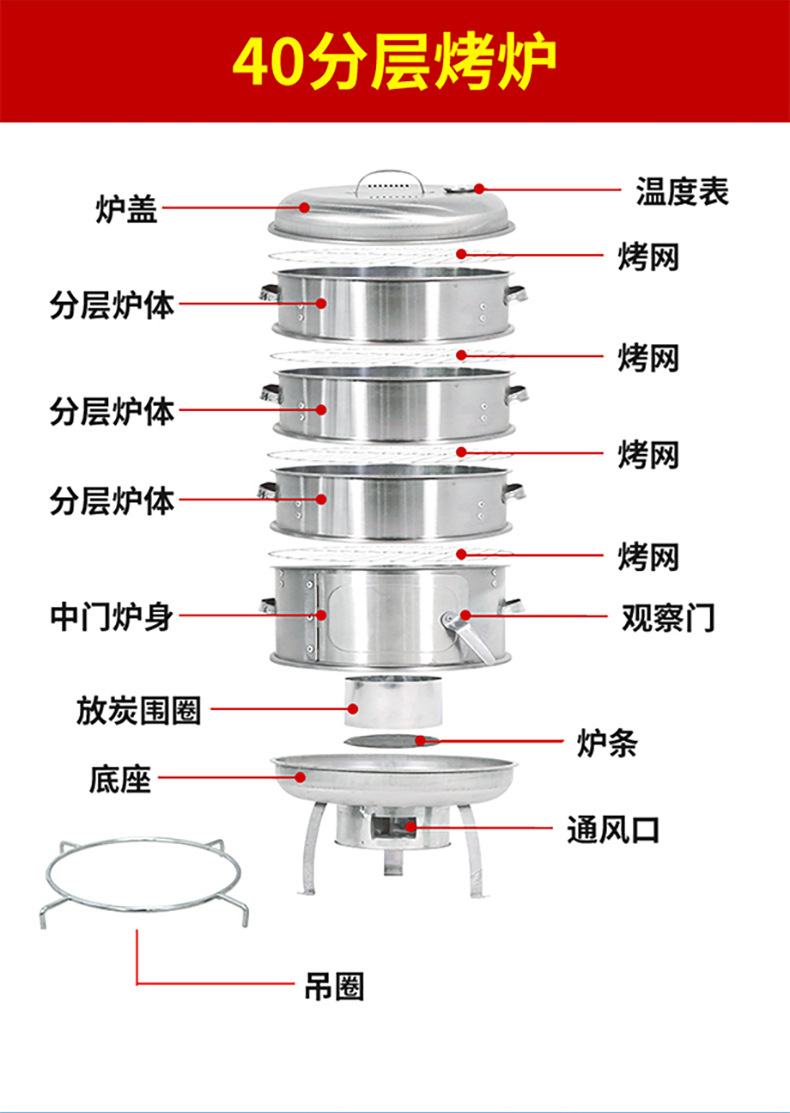 40分层烤炉

炉盖
温度表
烤网
分层炉体
烤网
分层炉体
烤网
分层炉体
烤网
中门炉身
观察门
放炭围圈
炉条
底座
通风口
吊圈