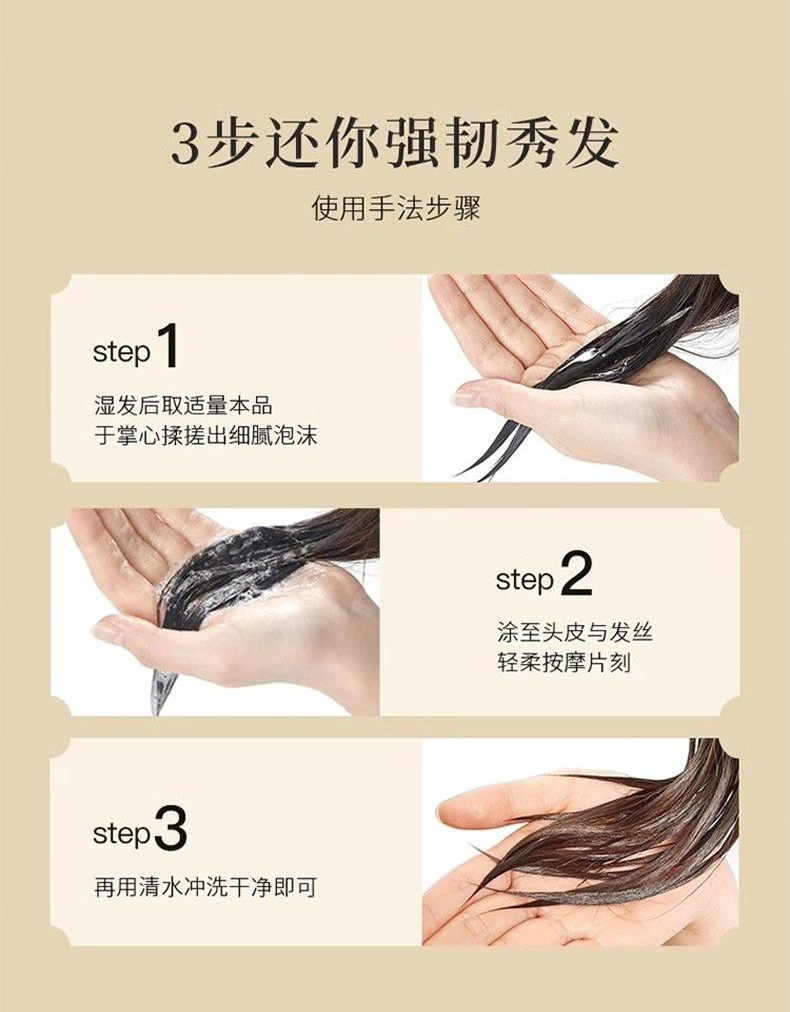 3步还你强韧秀发

使用手法步骤

step 1

湿发后取适量本品
于掌心揉搓出细腻泡沫

step 2

涂至头皮与发丝
轻柔按摩片刻

step 3

再用清水冲洗干净即可