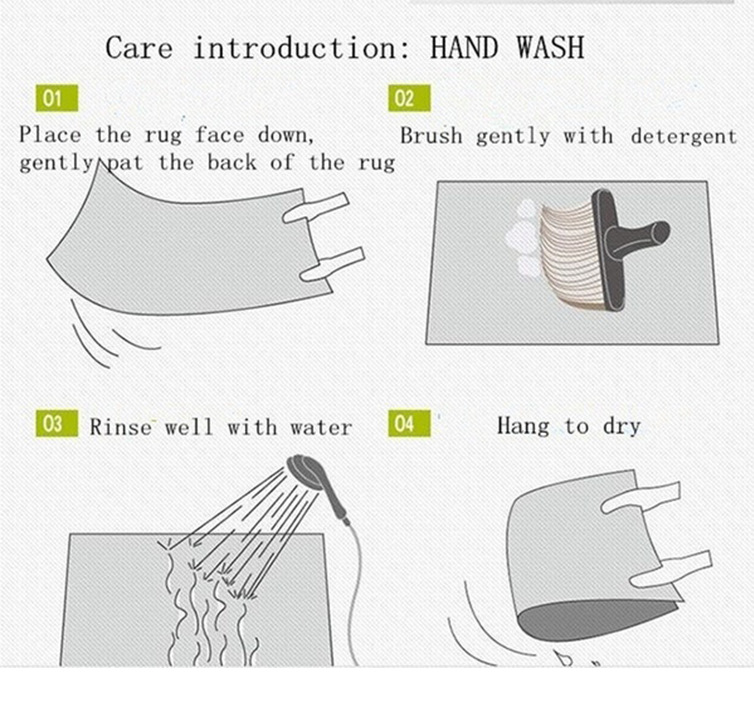 Care introduction: HAND WASH

01

Place the rug face down, gently pat the back of the rug

02

Brush gently with detergent

03

Rinse well with water

04

Hang to dry