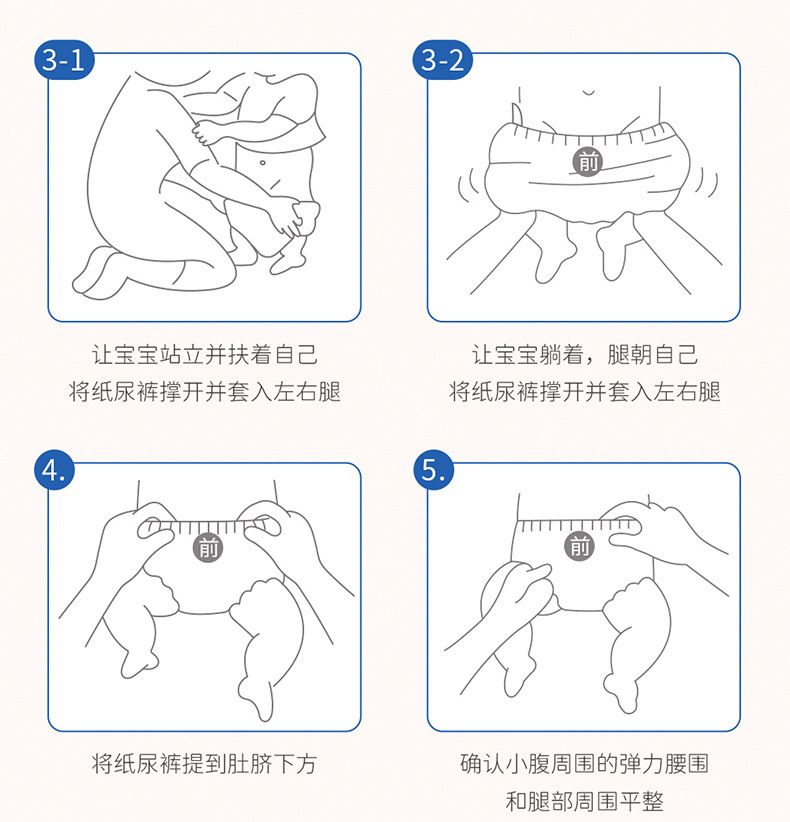 3-1

让宝宝站立并扶着自己
将纸尿裤撑开并套入左右腿

3-2

前

让宝宝躺着，腿朝自己
将纸尿裤撑开并套入左右腿

4.

前

将纸尿裤提到肚脐下方

5.

前

确认小腹周围的弹力腰围
和腿部周围平整