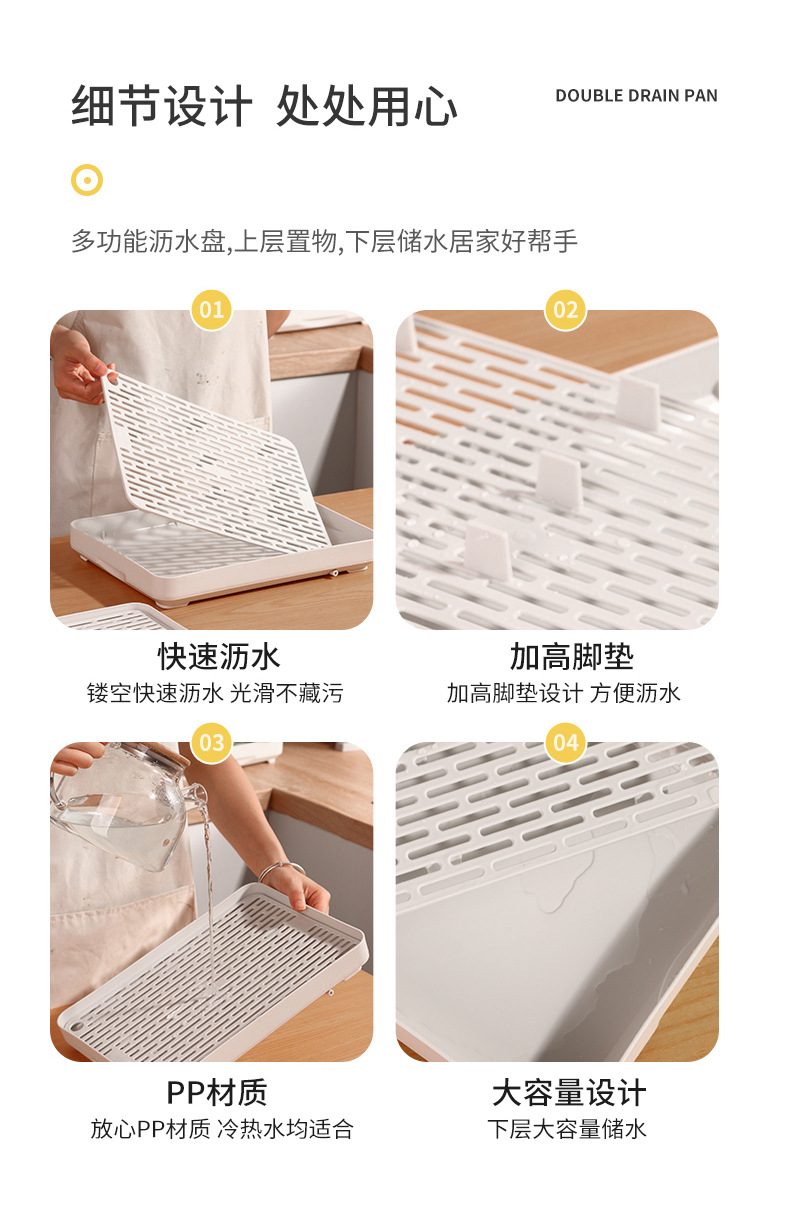 细节设计 处处用心

DOUBLE DRAIN PAN

多功能沥水盘,上层置物,下层储水居家好帮手

01

快速沥水

镂空快速沥水 光滑不藏污

02

加高脚垫

加高脚垫设计 方便沥水

03

PP材质

放心PP材质 冷热水均适合

04

大容量设计

下层大容量储水