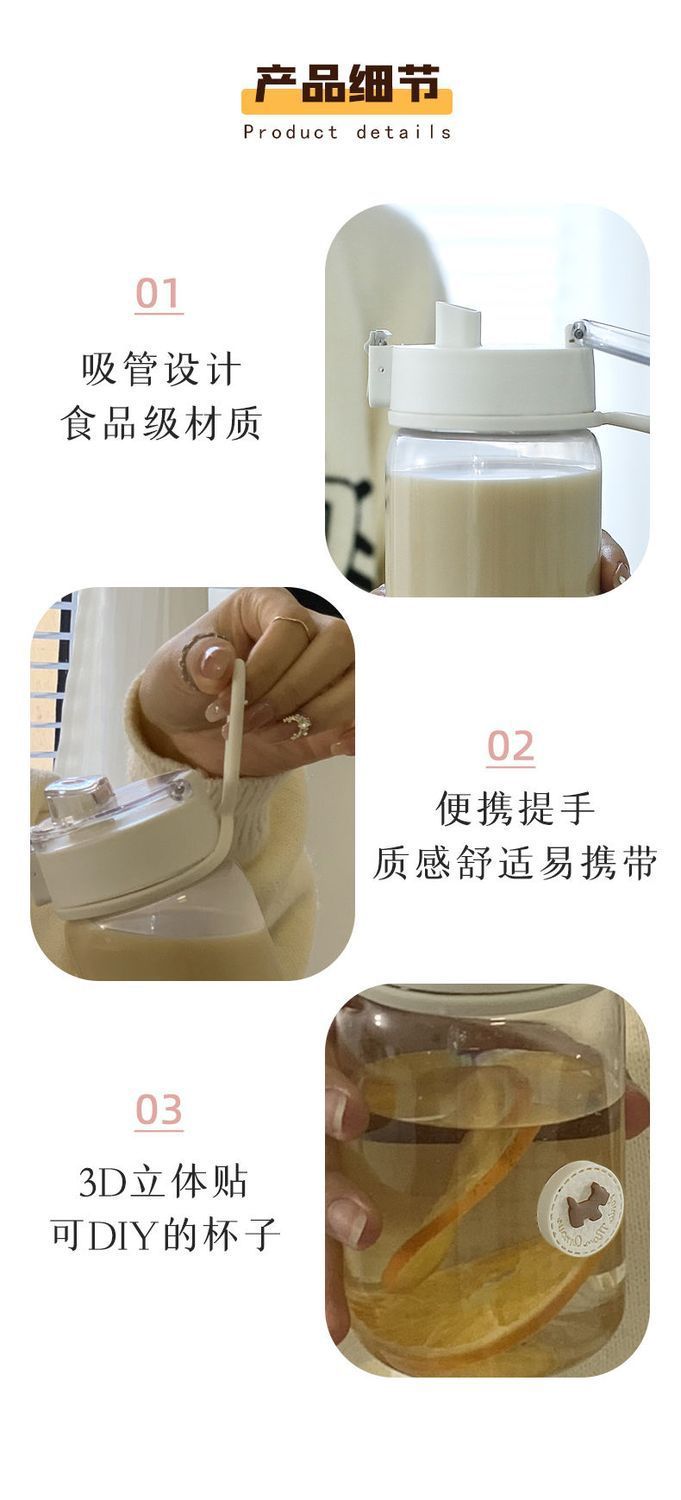 产品细节
Product details

01
吸管设计
食品级材质

02
便携提手
质感舒适易携带

03
3D立体贴
可DIY的杯子